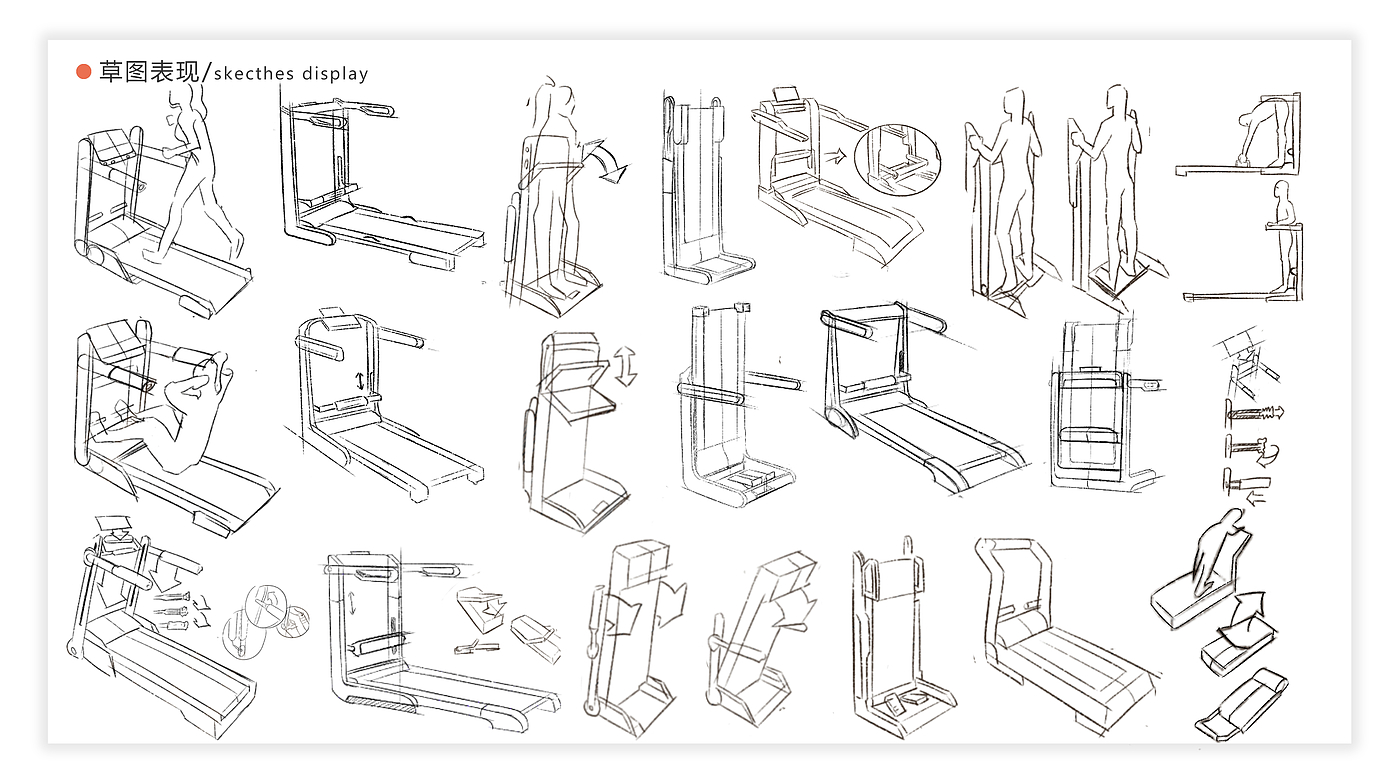 草图表现/skecthes display