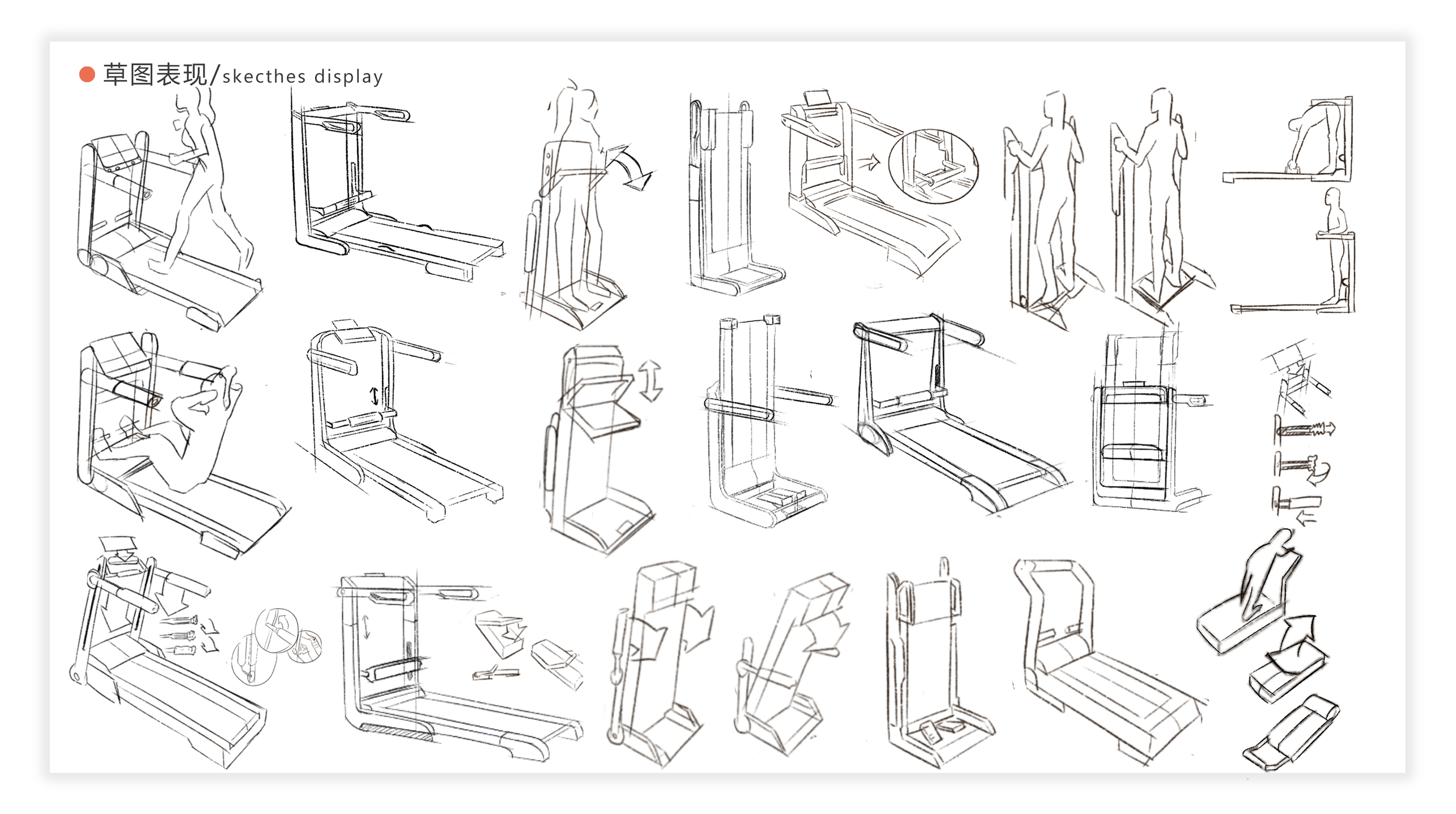 草图表现/skecthes display