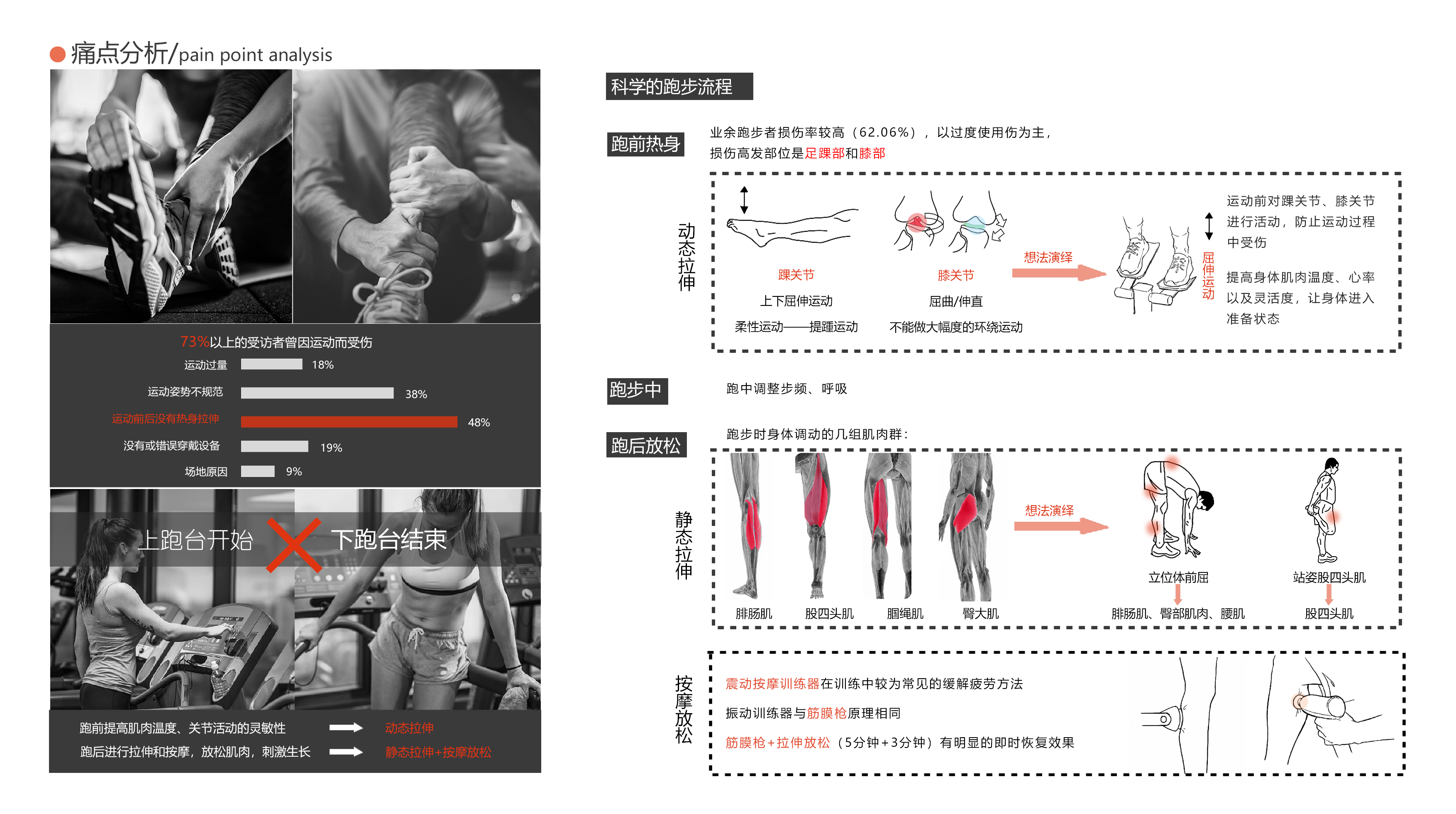 痛点分析/pain point analysis

73%以上的受访者曾因运动而受伤

运动过量 18%

运动姿势不规范 38%

运动前后没有热身拉伸 48%

没有或错误穿戴设备 19%

场地原因 9%

上跑台开始 下跑台结束

跑前提高肌肉温度、关节活动的灵敏性 动态拉伸

跑后进行拉伸和按摩，放松肌肉，刺激生长 静态拉伸+按摩放松

科学的跑步流程

跑前热身

业余跑步者损伤率较高（62.06%），以过度使用伤为主，损伤高发部位是足踝部和膝部

动态拉伸

踝关节

上下屈伸运动

柔性运动——提踵运动

膝关节

屈曲/伸直

不能做大幅度的环绕运动

想法演绎

屈伸运动

运动前对踝关节、膝关节进行活动，防止运动过程中受伤

提高身体肌肉温度、心率以及灵活度，让身体进入准备状态

跑步中

跑中调整步频、呼吸

跑后放松

跑步时身体调动的几组肌肉群：

静态拉伸

腓肠肌 股四头肌 腘绳肌 臀大肌

想法演绎

立位体前屈

腓肠肌、臀部肌肉、腰肌

站姿股四头肌

股四头肌

按摩放松

震动按摩训练器在训练中较为常见的缓解疲劳方法

振动训练器与筋膜枪原理相同

筋膜枪+拉伸放松（5分钟+3分钟）有明显的即时恢复效果