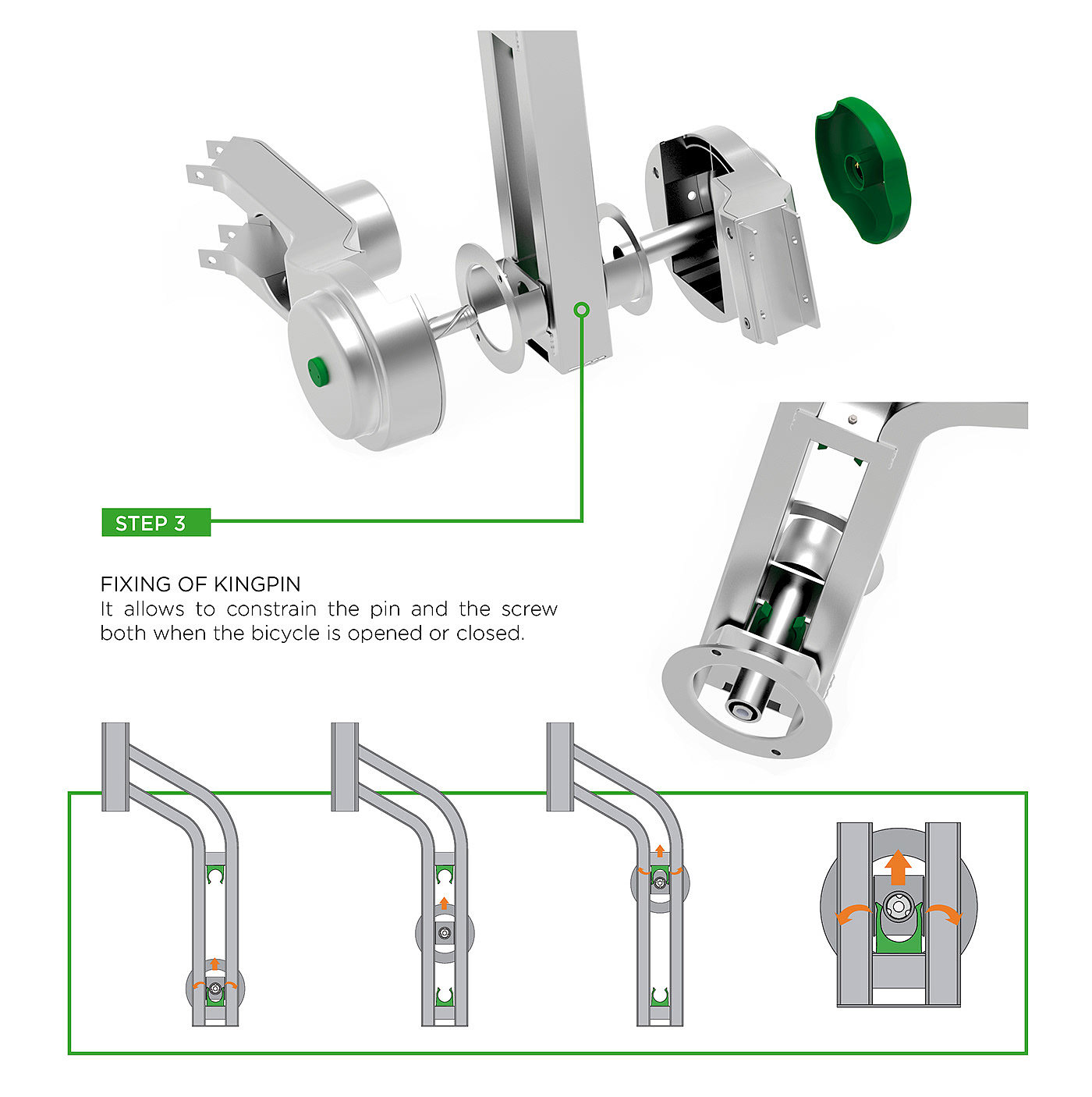 STEP 3

FIXING OF KINGPIN
It allows to constrain the pin and the screw both when the bicycle is opened or closed.