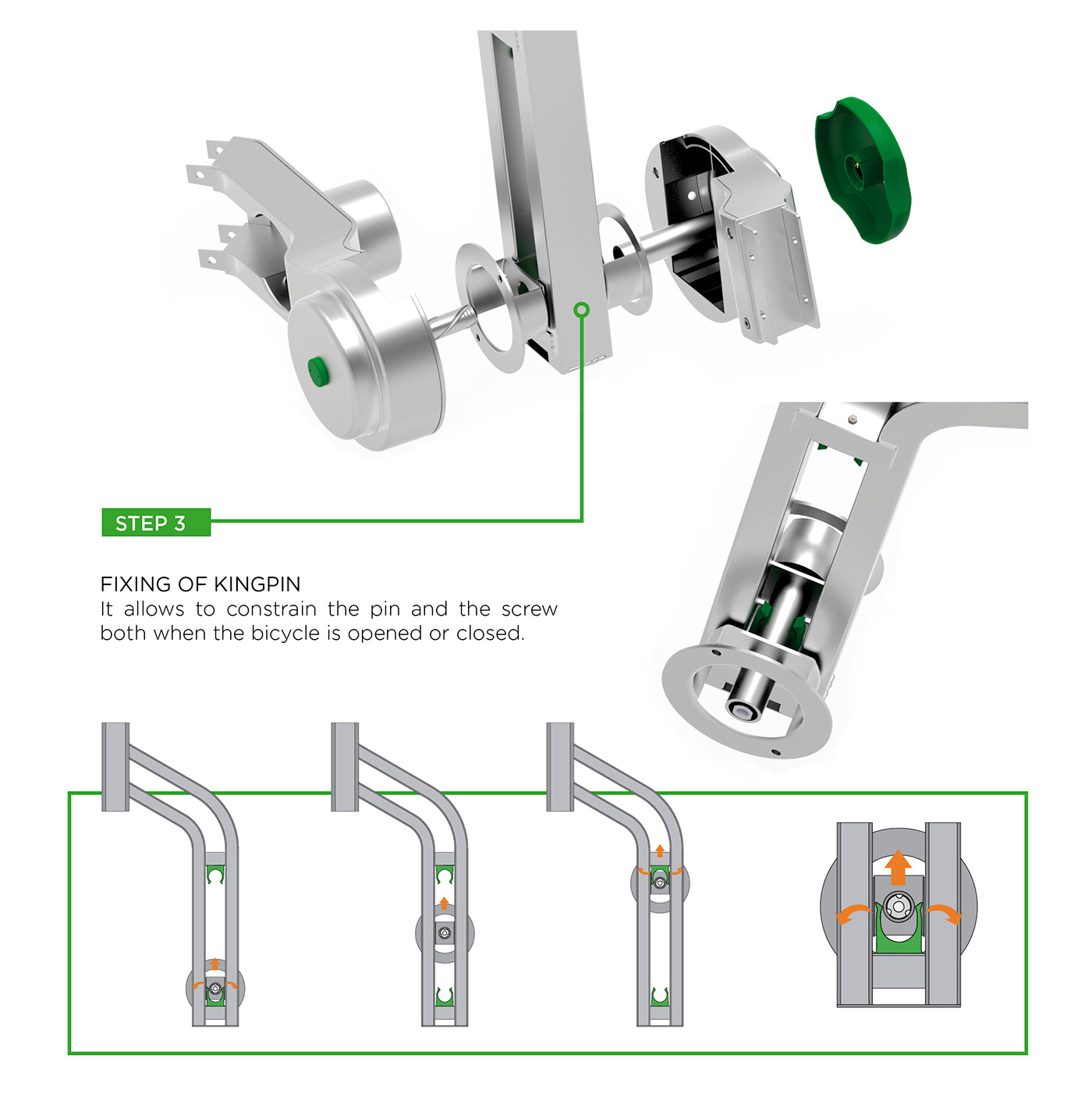 STEP 3

FIXING OF KINGPIN
It allows to constrain the pin and the screw both when the bicycle is opened or closed.