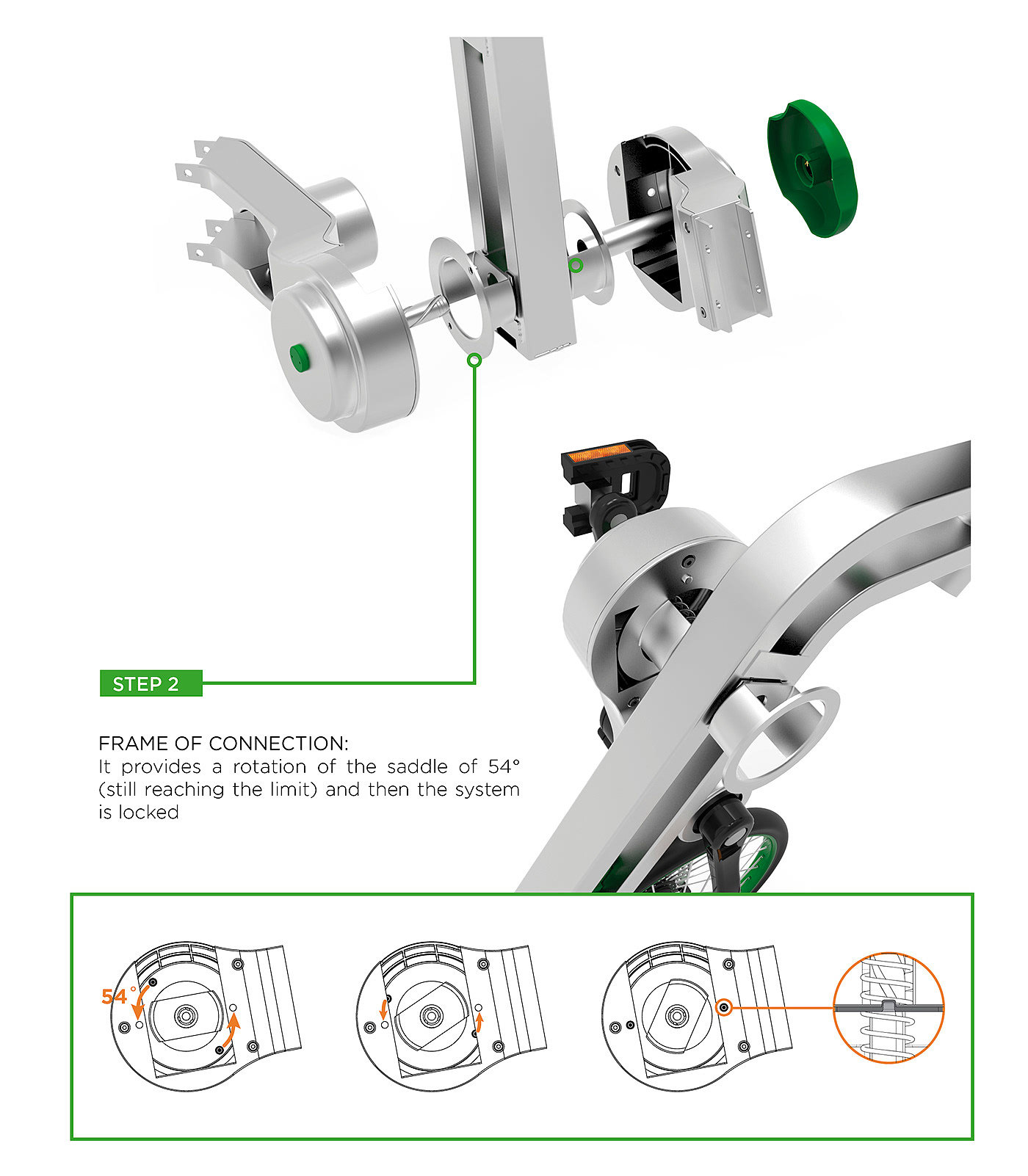 STEP 2

FRAME OF CONNECTION:
It provides a rotation of the saddle of 54° (still reaching the limit) and then the system is locked

54°