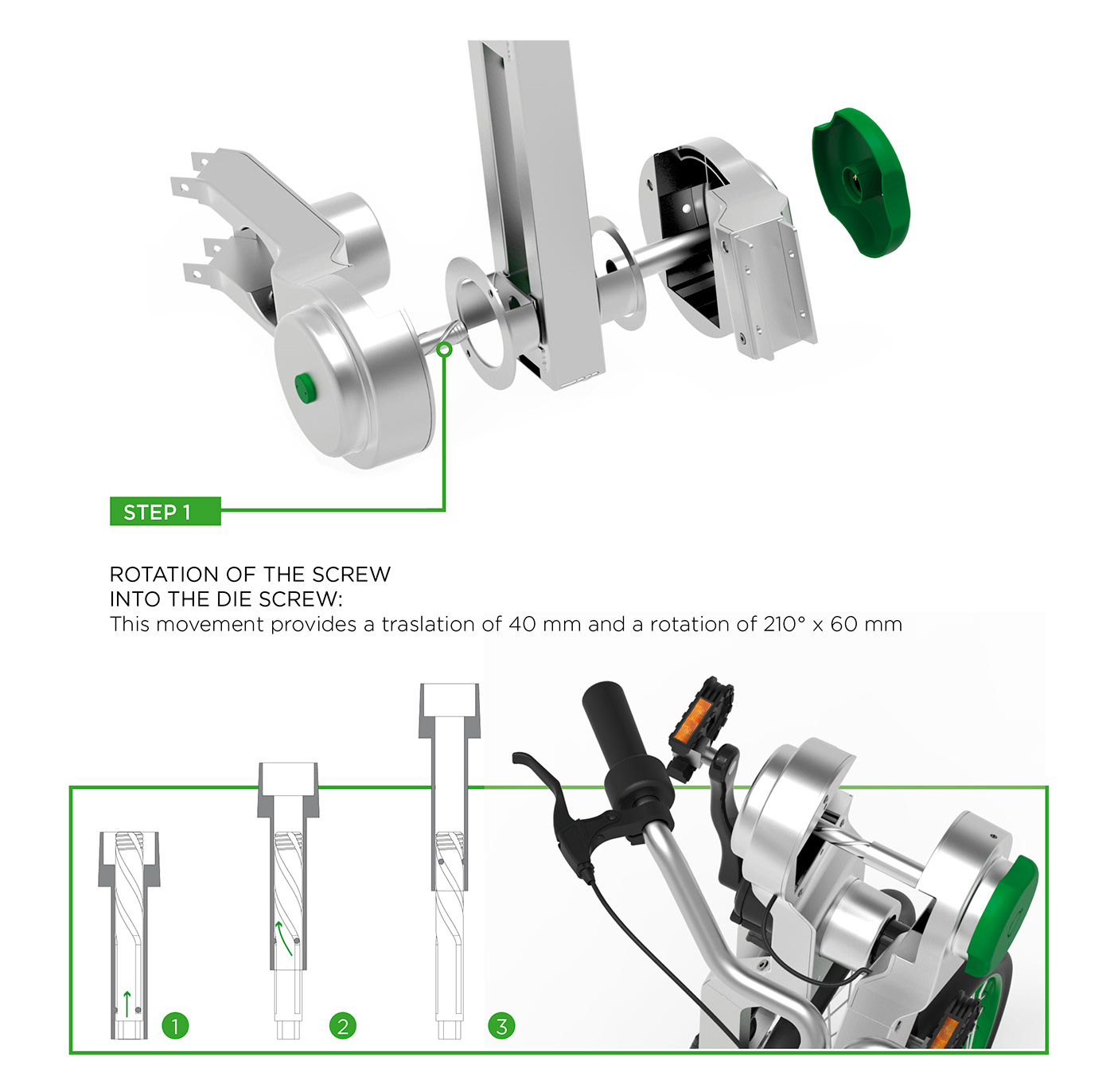 STEP 1

ROTATION OF THE SCREW
INTO THE DIE SCREW:
This movement provides a traslation of 40 mm and a rotation of 210° x 60 mm

1

2

3