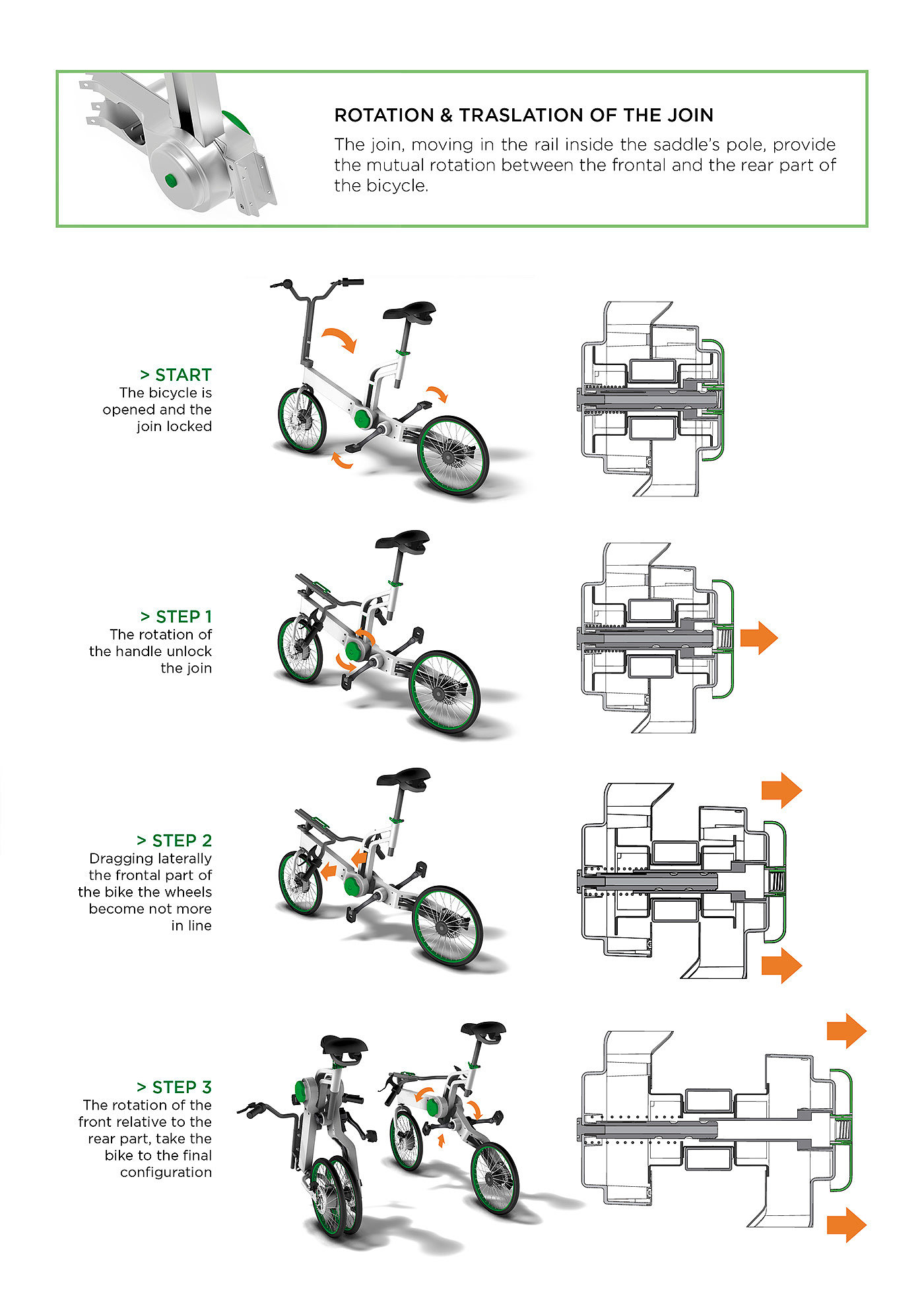 ROTATION & TRASLATION OF THE JOIN

The join, moving in the rail inside the saddle's pole, provide the mutual rotation between the frontal and the rear part of the bicycle.

> START
The bicycle is opened and the join locked

> STEP 1
The rotation of the handle unlock the join

> STEP 2
Dragging laterally the frontal part of the bike the wheels become not more in line

> STEP 3
The rotation of the front relative to the rear part, take the bike to the final configuration