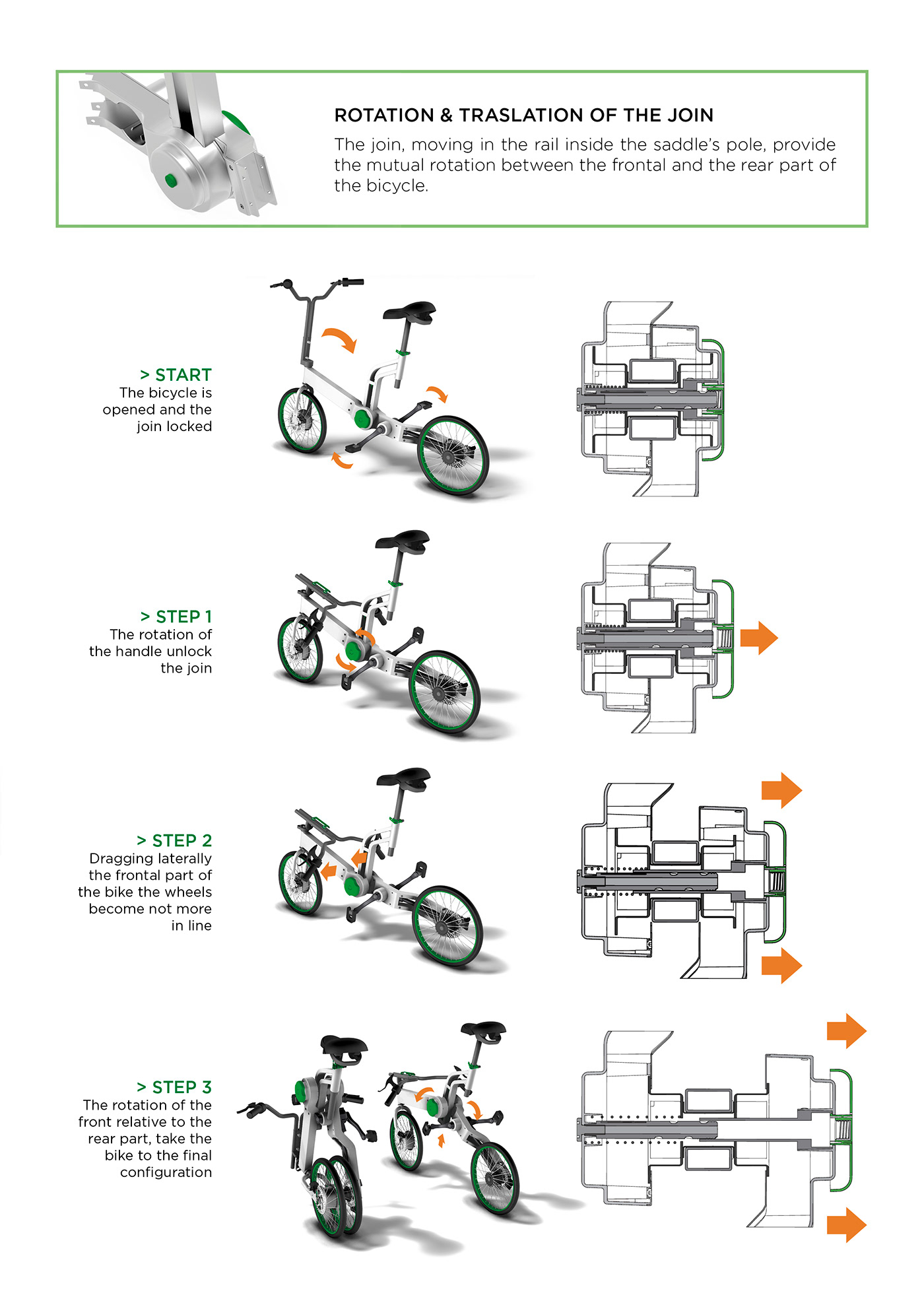 ROTATION & TRASLATION OF THE JOIN

The join, moving in the rail inside the saddle's pole, provide the mutual rotation between the frontal and the rear part of the bicycle.

> START
The bicycle is opened and the join locked

> STEP 1
The rotation of the handle unlock the join

> STEP 2
Dragging laterally the frontal part of the bike the wheels become not more in line

> STEP 3
The rotation of the front relative to the rear part, take the bike to the final configuration