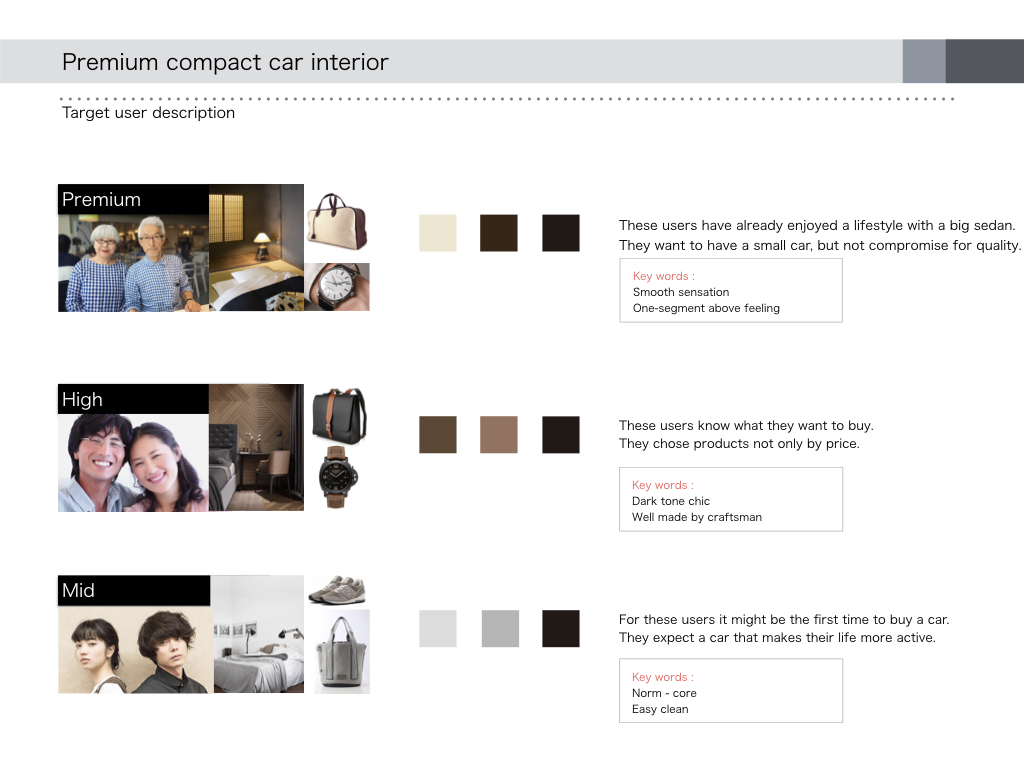 Premium compact car interior

Target user description

Premium

These users have already enjoyed a lifestyle with a big sedan. They want to have a small car, but not compromise for quality.

Key words :
Smooth sensation
One-segment above feeling

High

These users know what they want to buy. They chose products not only by price.

Key words :
Dark tone chic
Well made by craftsman

Mid

For these users it might be the first time to buy a car. They expect a car that makes their life more active.

Key words :
Norm - core
Easy clean