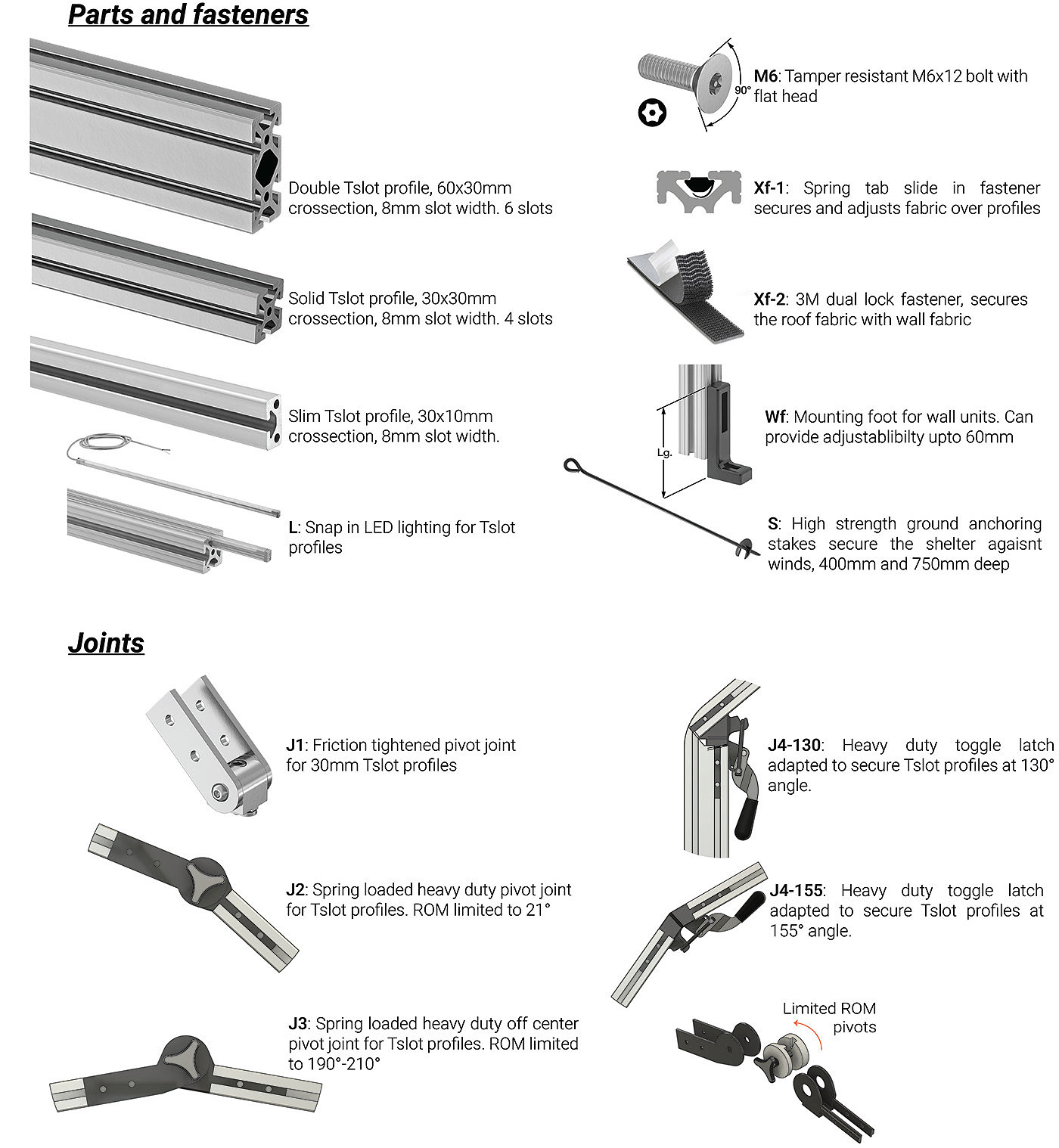 Parts and fasteners

Double Tslot profile, 60x30mm crossection, 8mm slot width. 6 slots

Solid Tslot profile, 30x30mm crossection, 8mm slot width. 4 slots

Slim Tslot profile, 30x10mm crossection, 8mm slot width.

L: Snap in LED lighting for Tslot profiles

90°

M6: Tamper resistant M6x12 bolt with flat head

Xf-1: Spring tab slide in fastener secures and adjusts fabric over profiles

Xf-2: 3M dual lock fastener, secures the roof fabric with wall fabric

Lg.

Wf: Mounting foot for wall units. Can provide adjustablibilty upto 60mm

S: High strength ground anchoring stakes secure the shelter agaisnt winds, 400mm and 750mm deep

Joints

J1: Friction tightened pivot joint for 30mm Tslot profiles

J2: Spring loaded heavy duty pivot joint for Tslot profiles. ROM limited to 21°

J3: Spring loaded heavy duty off center pivot joint for Tslot profiles. ROM limited to 190°-210°

J4-130: Heavy duty toggle latch adapted to secure Tslot profiles at 130° angle.

J4-155: Heavy duty toggle latch adapted to secure Tslot profiles at 155° angle.

Limited ROM pivots