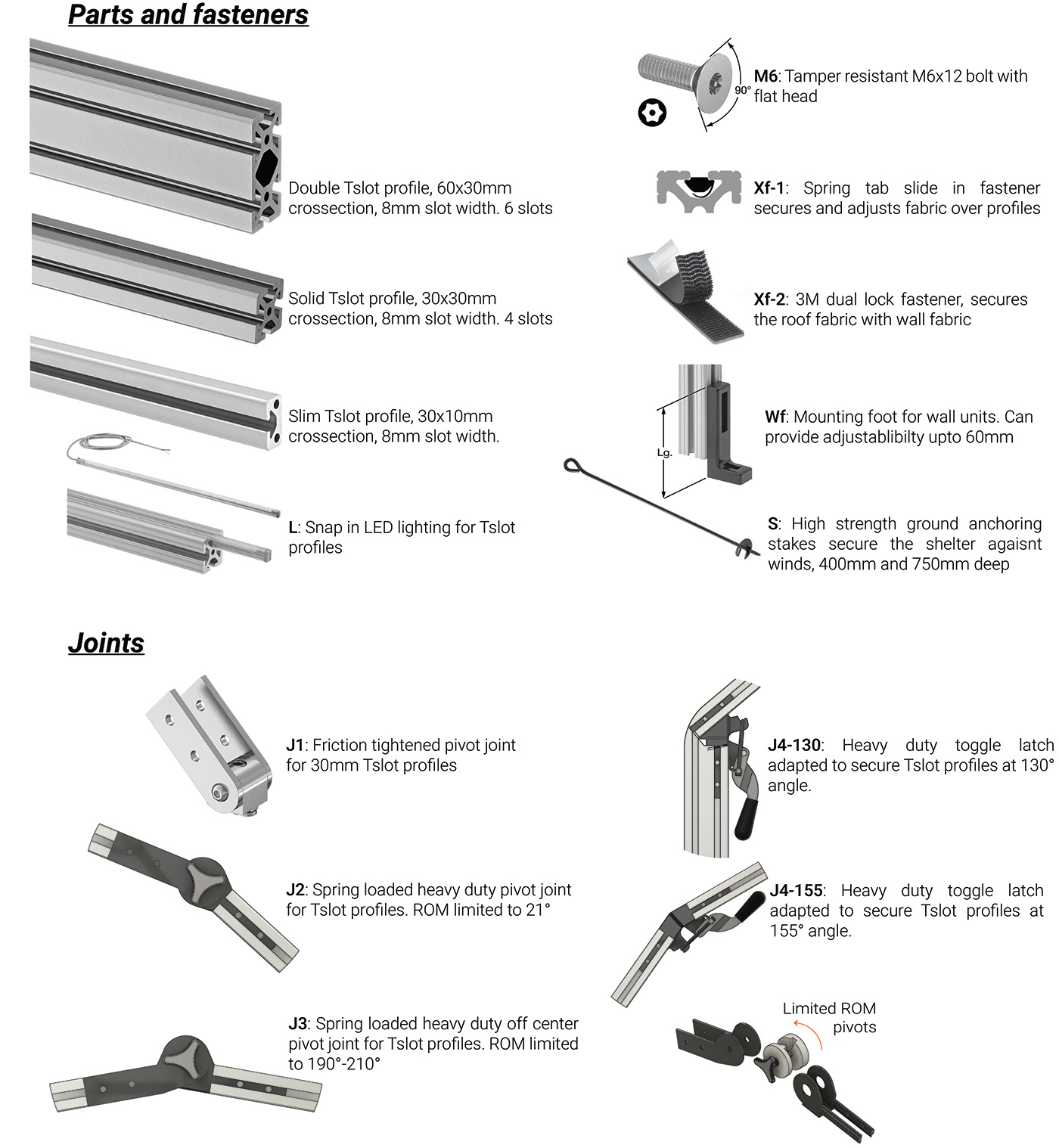 Parts and fasteners

Double Tslot profile, 60x30mm crossection, 8mm slot width. 6 slots

Solid Tslot profile, 30x30mm crossection, 8mm slot width. 4 slots

Slim Tslot profile, 30x10mm crossection, 8mm slot width.

L: Snap in LED lighting for Tslot profiles

90°

M6: Tamper resistant M6x12 bolt with flat head

Xf-1: Spring tab slide in fastener secures and adjusts fabric over profiles

Xf-2: 3M dual lock fastener, secures the roof fabric with wall fabric

Lg.

Wf: Mounting foot for wall units. Can provide adjustablibilty upto 60mm

S: High strength ground anchoring stakes secure the shelter agaisnt winds, 400mm and 750mm deep

Joints

J1: Friction tightened pivot joint for 30mm Tslot profiles

J2: Spring loaded heavy duty pivot joint for Tslot profiles. ROM limited to 21°

J3: Spring loaded heavy duty off center pivot joint for Tslot profiles. ROM limited to 190°-210°

J4-130: Heavy duty toggle latch adapted to secure Tslot profiles at 130° angle.

J4-155: Heavy duty toggle latch adapted to secure Tslot profiles at 155° angle.

Limited ROM pivots