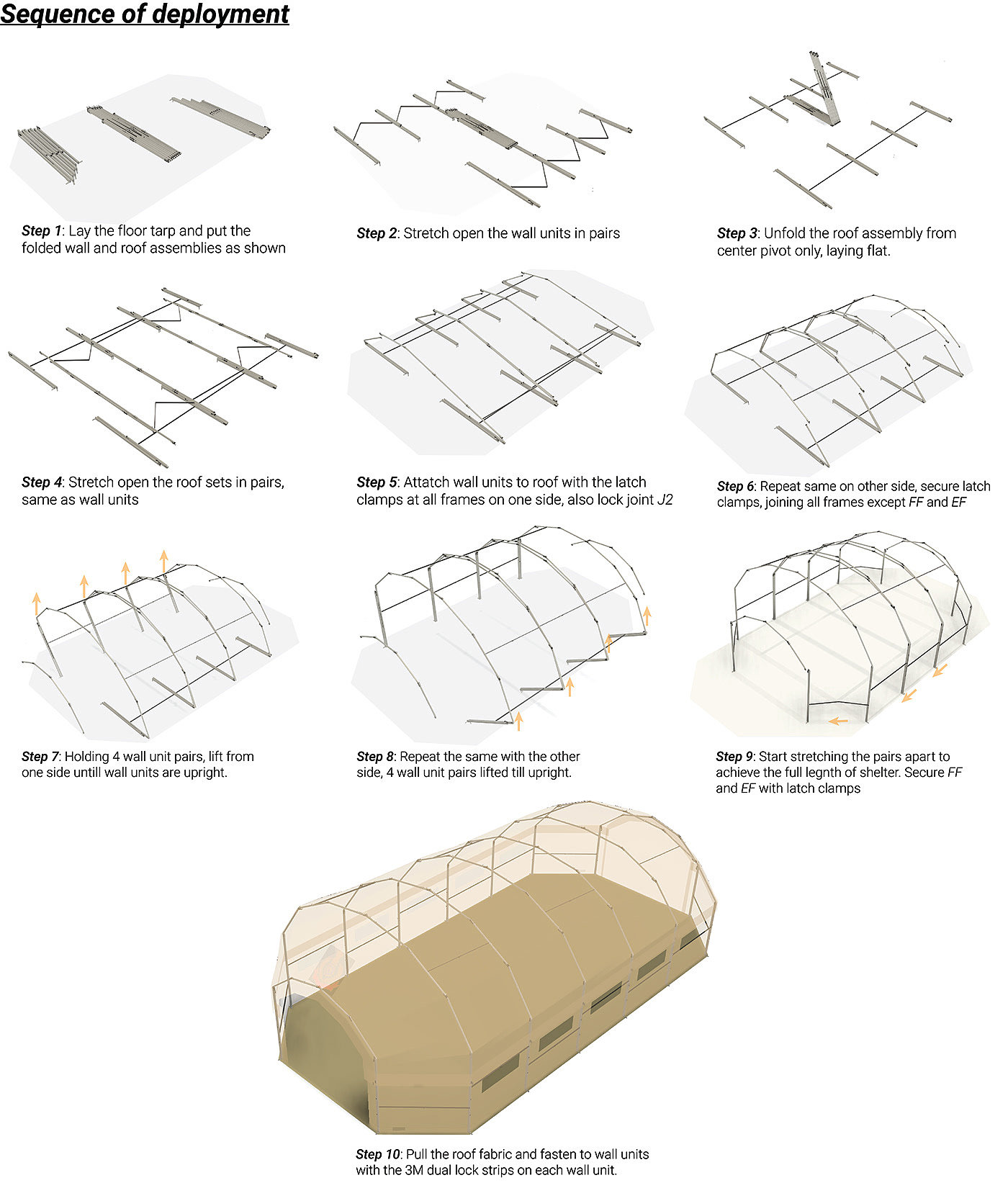 Sequence of deployment

Step 1: Lay the floor tarp and put the folded wall and roof assemblies as shown

Step 2: Stretch open the wall units in pairs

Step 3: Unfold the roof assembly from center pivot only, laying flat.

Step 4: Stretch open the roof sets in pairs, same as wall units

Step 5: Attatch wall units to roof with the latch clamps at all frames on one side, also lock joint J2

Step 6: Repeat same on other side, secure latch clamps, joining all frames except FF and EF

Step 7: Holding 4 wall unit pairs, lift from one side untill wall units are upright.

Step 8: Repeat the same with the other side, 4 wall unit pairs lifted till upright.

Step 9: Start stretching the pairs apart to achieve the full legnth of shelter. Secure FF and EF with latch clamps

Step 10: Pull the roof fabric and fasten to wall units with the 3M dual lock strips on each wall unit.