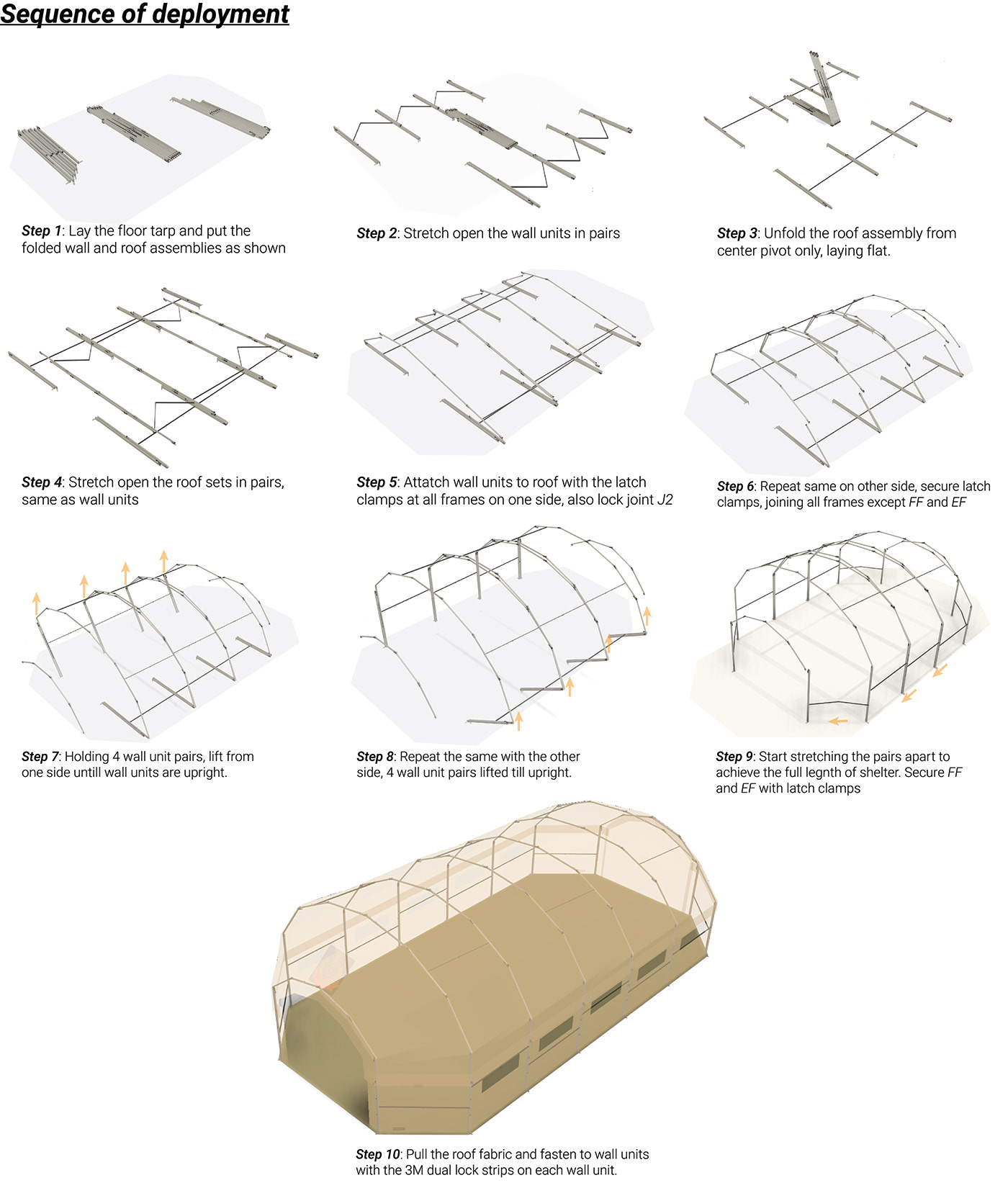 Sequence of deployment

Step 1: Lay the floor tarp and put the folded wall and roof assemblies as shown

Step 2: Stretch open the wall units in pairs

Step 3: Unfold the roof assembly from center pivot only, laying flat.

Step 4: Stretch open the roof sets in pairs, same as wall units

Step 5: Attatch wall units to roof with the latch clamps at all frames on one side, also lock joint J2

Step 6: Repeat same on other side, secure latch clamps, joining all frames except FF and EF

Step 7: Holding 4 wall unit pairs, lift from one side untill wall units are upright.

Step 8: Repeat the same with the other side, 4 wall unit pairs lifted till upright.

Step 9: Start stretching the pairs apart to achieve the full legnth of shelter. Secure FF and EF with latch clamps

Step 10: Pull the roof fabric and fasten to wall units with the 3M dual lock strips on each wall unit.