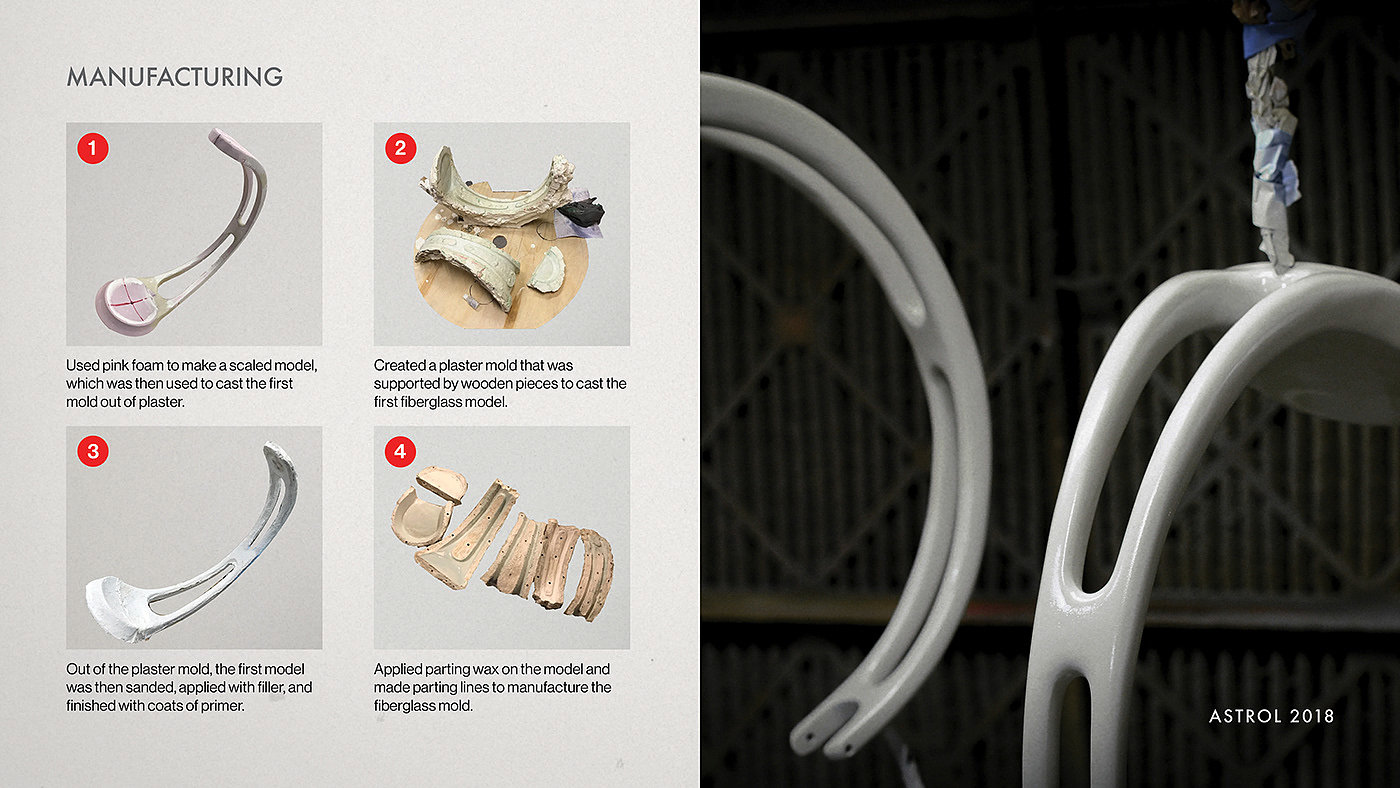 MANUFACTURING

1

Used pink foam to make a scaled model, which was then used to cast the first mold out of plaster.

2

Created a plaster mold that was supported by wooden pieces to cast the first fiberglass model.

3

Out of the plaster mold, the first model was then sanded, applied with filler, and finished with coats of primer.

4

Applied parting wax on the model and made parting lines to manufacture the fiberglass mold.

ASTROL 2018