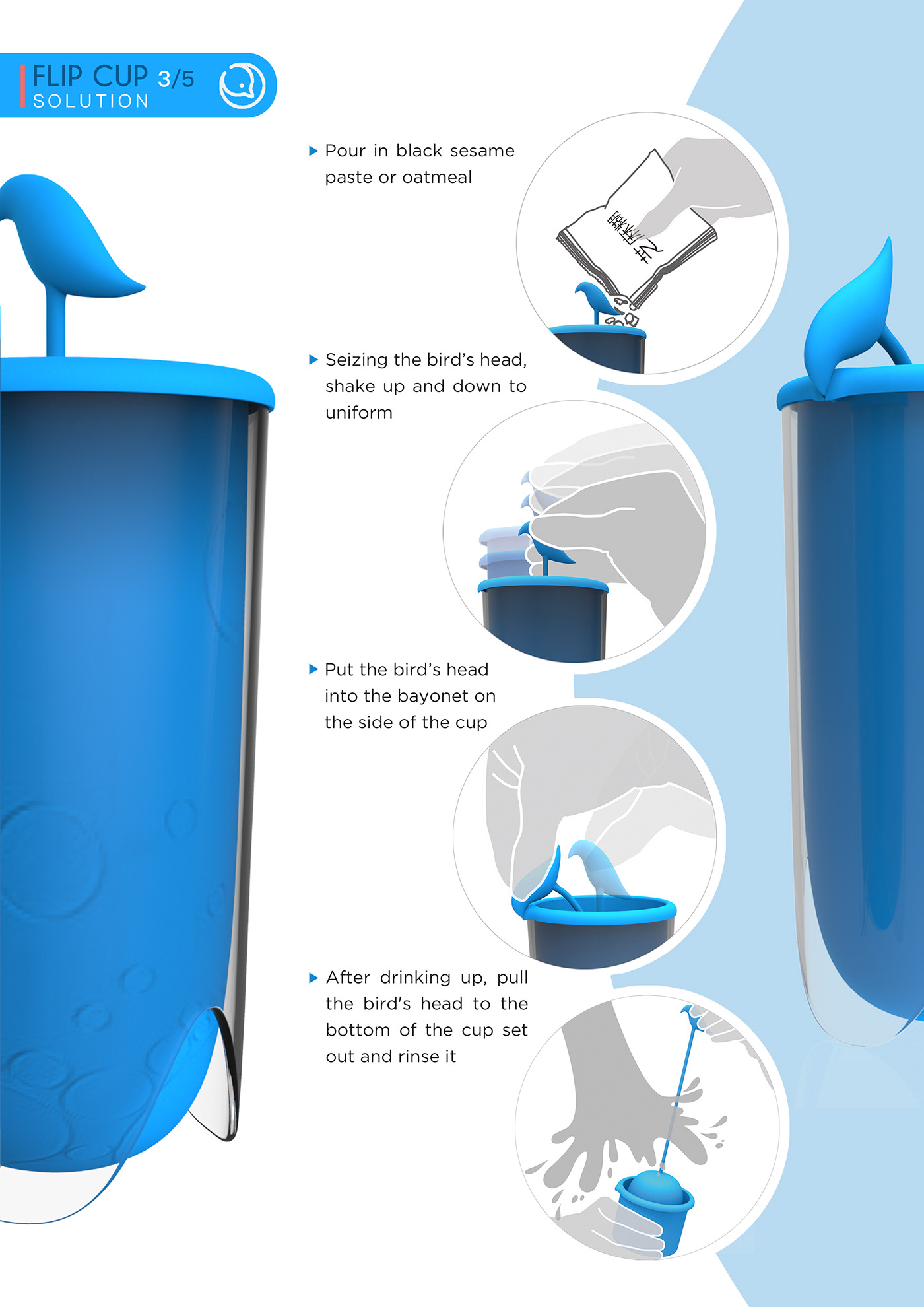 FLIP CUP 3/5
SOLUTION

Pour in black sesame paste or oatmeal

芝麻糊

Seizing the bird's head, shake up and down to uniform

Put the bird's head into the bayonet on the side of the cup

After drinking up, pull the bird's head to the bottom of the cup set out and rinse it