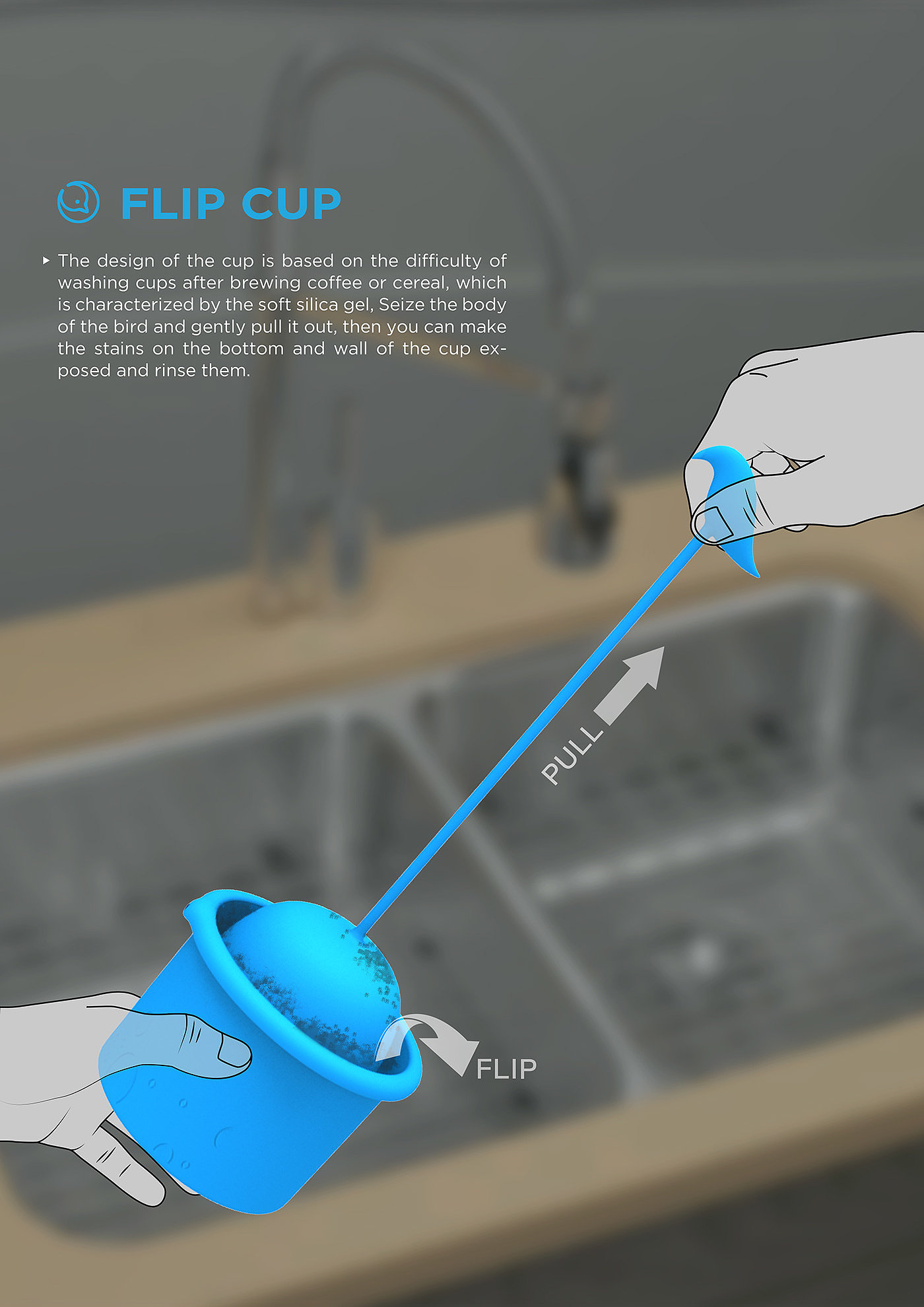 FLIP CUP

The design of the cup is based on the difficulty of washing cups after brewing coffee or cereal, which is characterized by the soft silica gel, Seize the body of the bird and gently pull it out, then you can make the stains on the bottom and wall of the cup exposed and rinse them.

PULL

FLIP