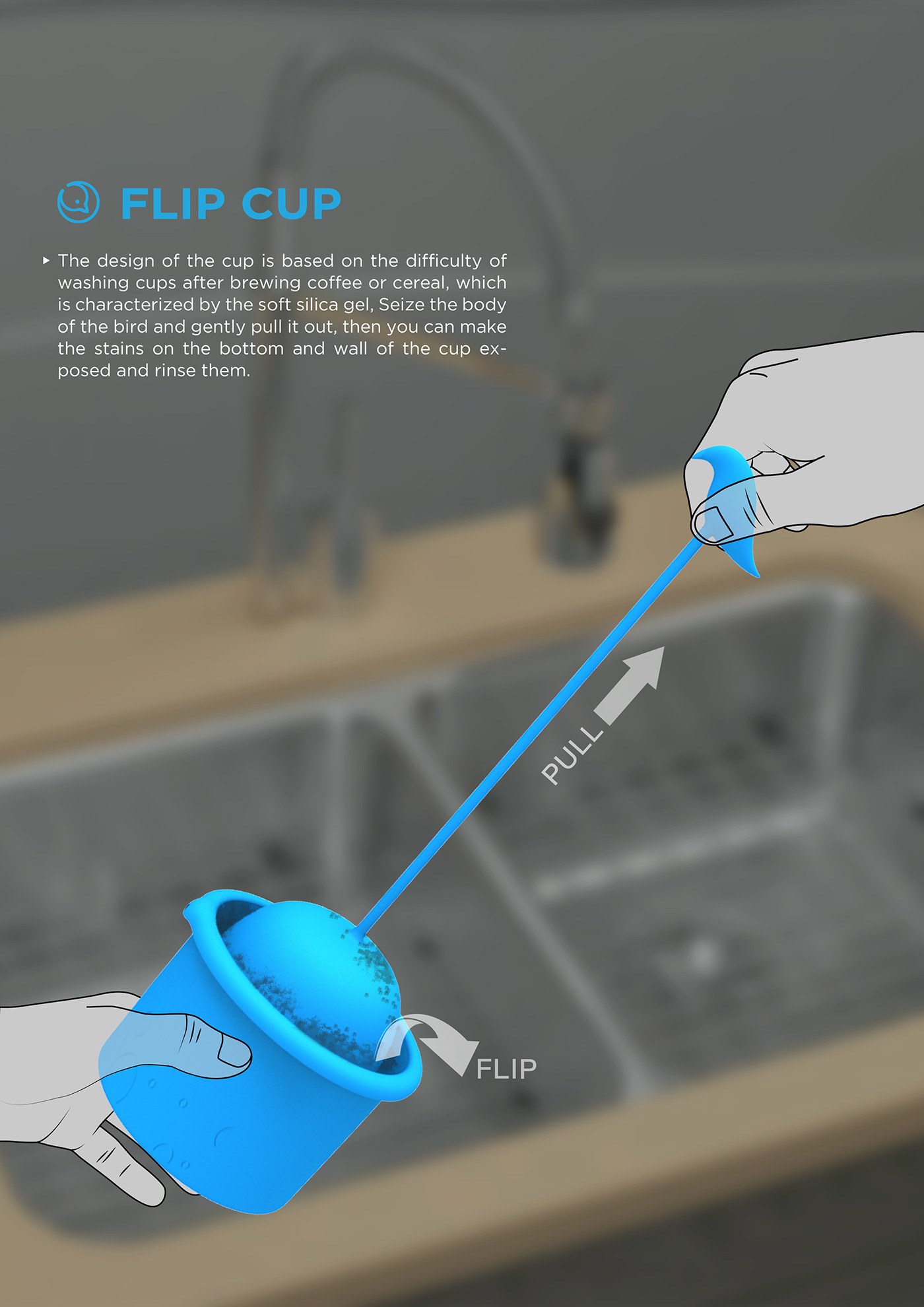 FLIP CUP

▸ The design of the cup is based on the difficulty of washing cups after brewing coffee or cereal, which is characterized by the soft silica gel, Seize the body of the bird and gently pull it out, then you can make the stains on the bottom and wall of the cup exposed and rinse them.

PULL

FLIP