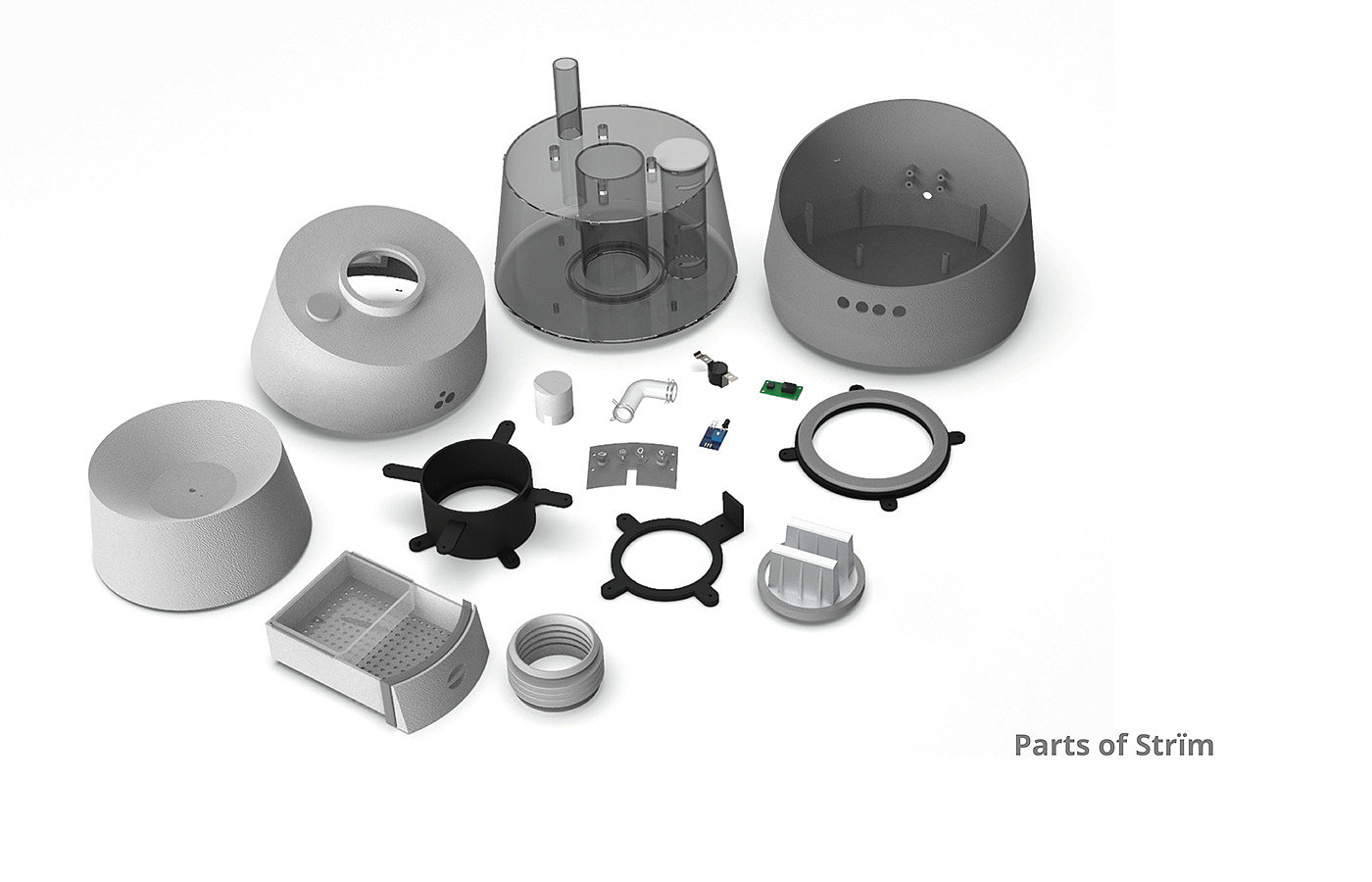 Parts of Strïm