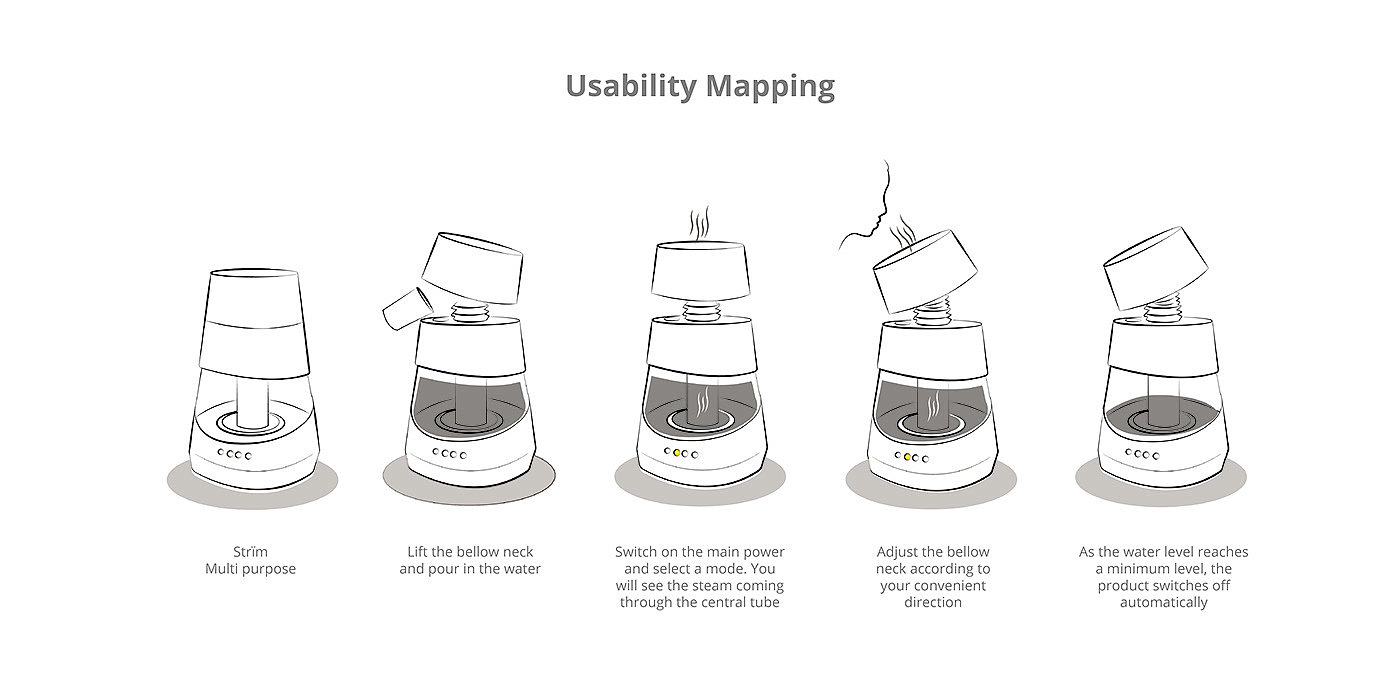 Usability Mapping

Strïm
Multi purpose

Lift the bellow neck and pour in the water

Switch on the main power and select a mode. You will see the steam coming through the central tube

Adjust the bellow neck according to your convenient direction

As the water level reaches a minimum level, the product switches off automatically