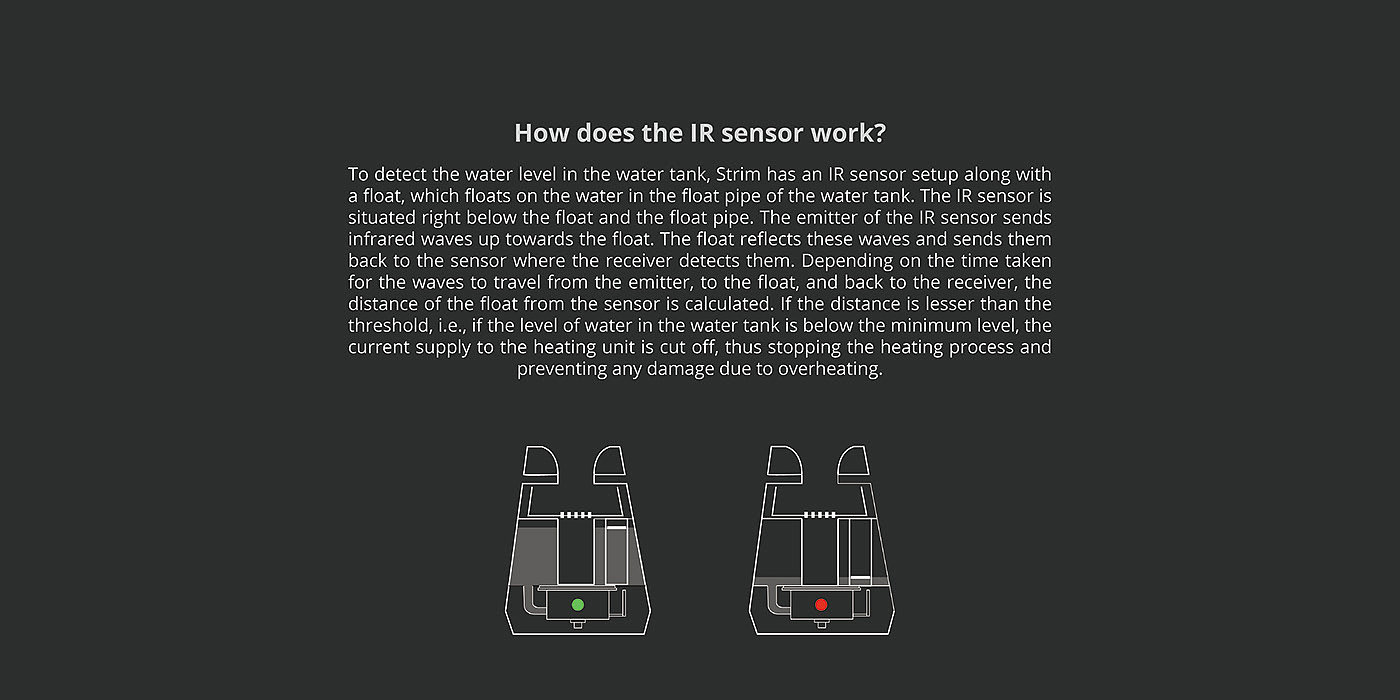 How does the IR sensor work?

To detect the water level in the water tank, Strim has an IR sensor setup along with a float, which floats on the water in the float pipe of the water tank. The IR sensor is situated right below the float and the float pipe. The emitter of the IR sensor sends infrared waves up towards the float. The float reflects these waves and sends them back to the sensor where the receiver detects them. Depending on the time taken for the waves to travel from the emitter, to the float, and back to the receiver, the distance of the float from the sensor is calculated. If the distance is lesser than the threshold, i.e., if the level of water in the water tank is below the minimum level, the current supply to the heating unit is cut off, thus stopping the heating process and preventing any damage due to overheating.