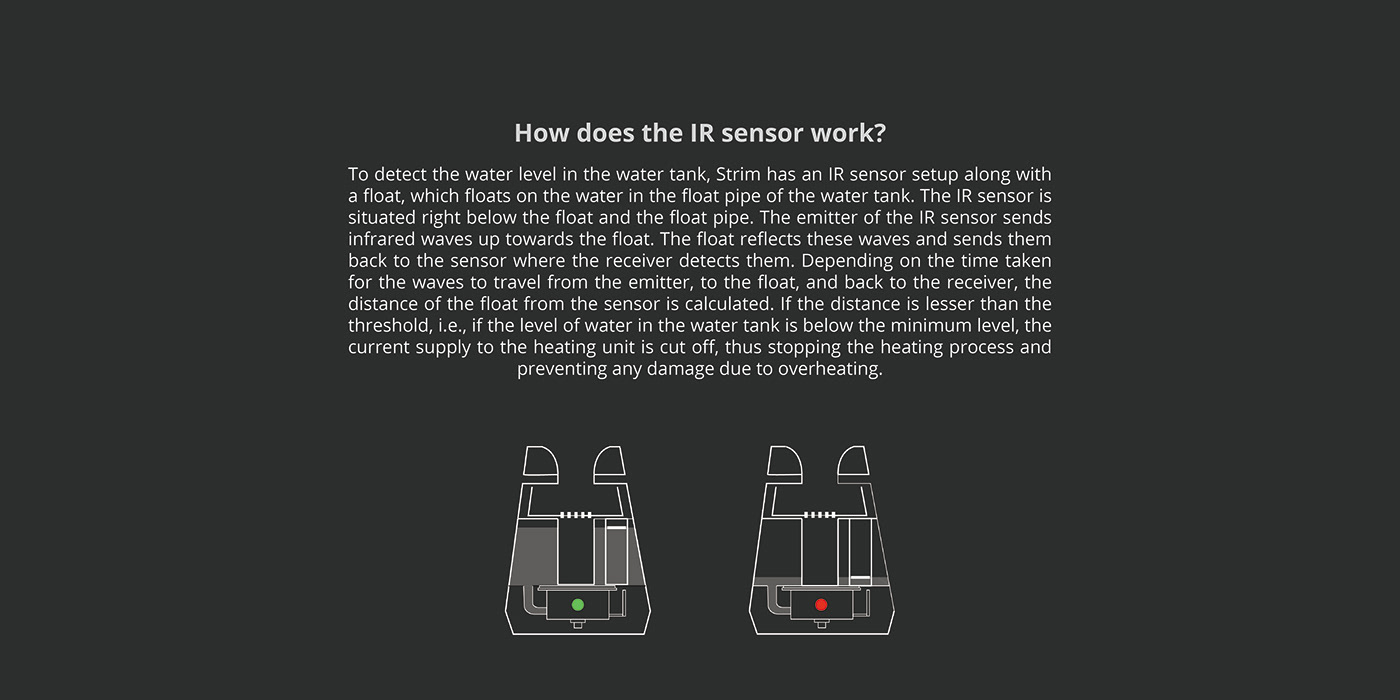 How does the IR sensor work?

To detect the water level in the water tank, Strim has an IR sensor setup along with a float, which floats on the water in the float pipe of the water tank. The IR sensor is situated right below the float and the float pipe. The emitter of the IR sensor sends infrared waves up towards the float. The float reflects these waves and sends them back to the sensor where the receiver detects them. Depending on the time taken for the waves to travel from the emitter, to the float, and back to the receiver, the distance of the float from the sensor is calculated. If the distance is lesser than the threshold, i.e., if the level of water in the water tank is below the minimum level, the current supply to the heating unit is cut off, thus stopping the heating process and preventing any damage due to overheating.