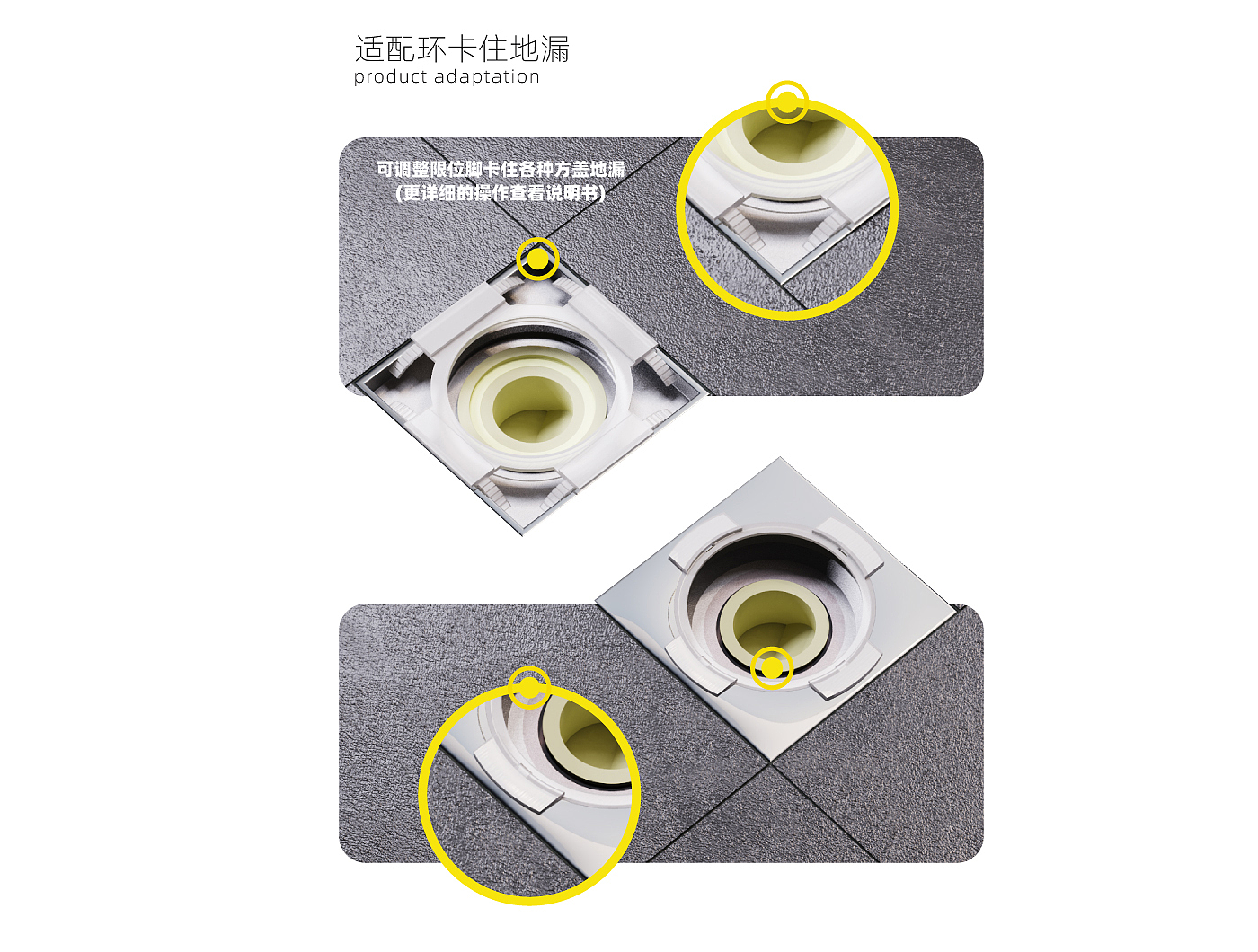 适配环卡住地漏
product adaptation

可调整限位脚卡住各种方盖地漏
(更详细的操作查看说明书)