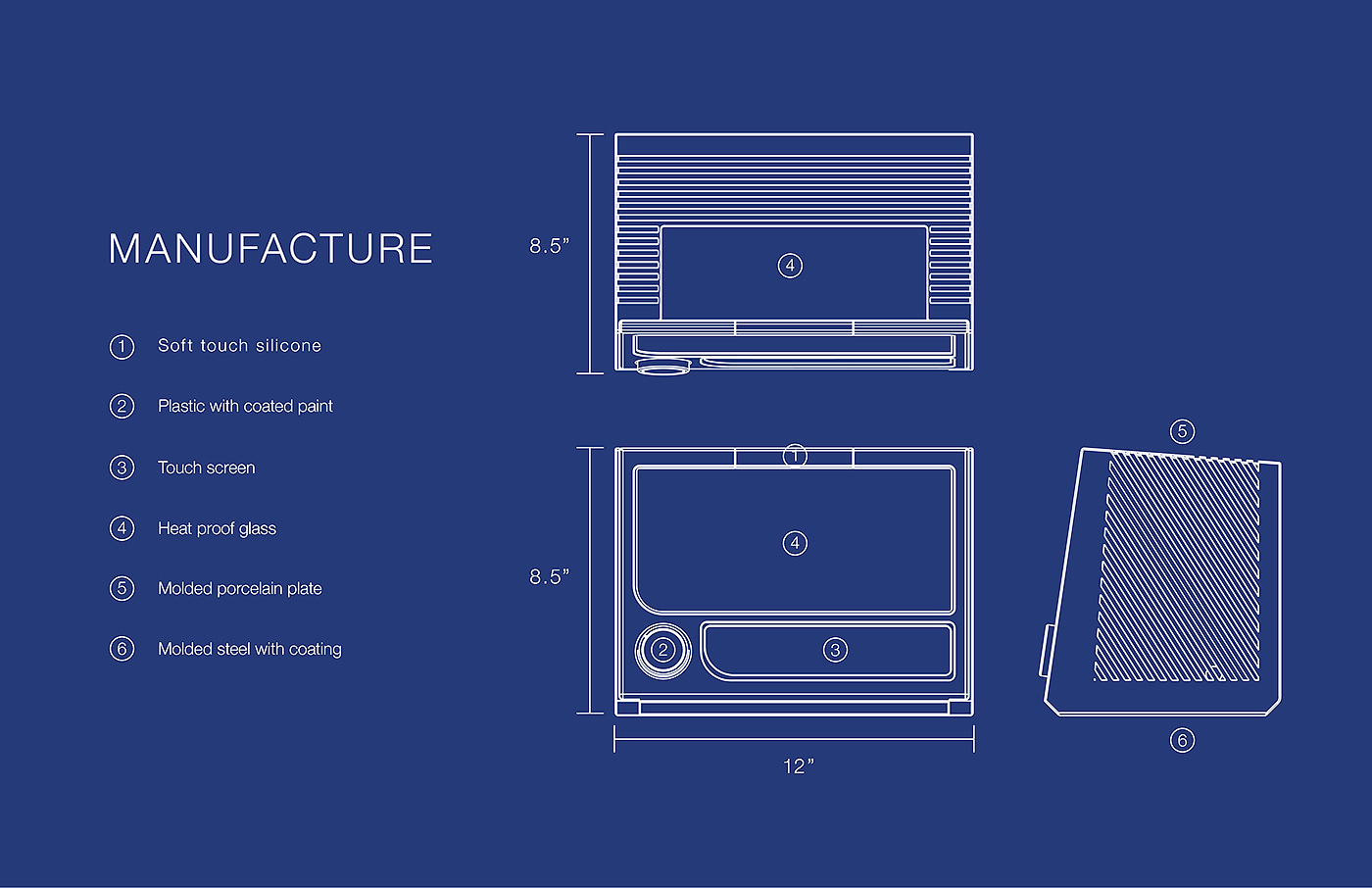 MANUFACTURE

1 Soft touch silicone

2 Plastic with coated paint

3 Touch screen

4 Heat proof glass

5 Molded porcelain plate

6 Molded steel with coating

8.5”

4

8.5”

1

4

2

3

12”

5

6