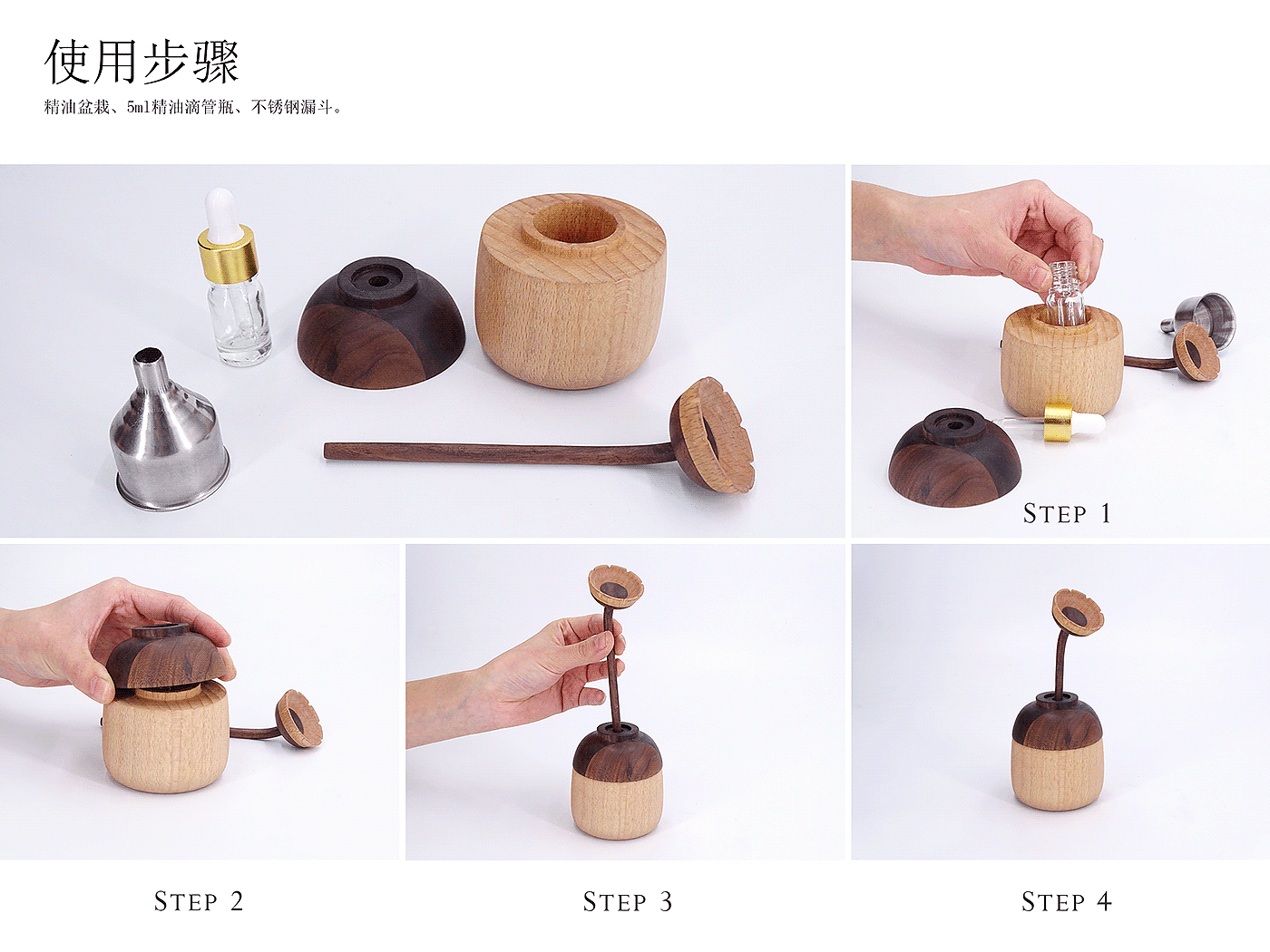 使用步骤

精油盆栽、5ml精油滴管瓶、不锈钢漏斗。

STEP 1

STEP 2

STEP 3

STEP 4