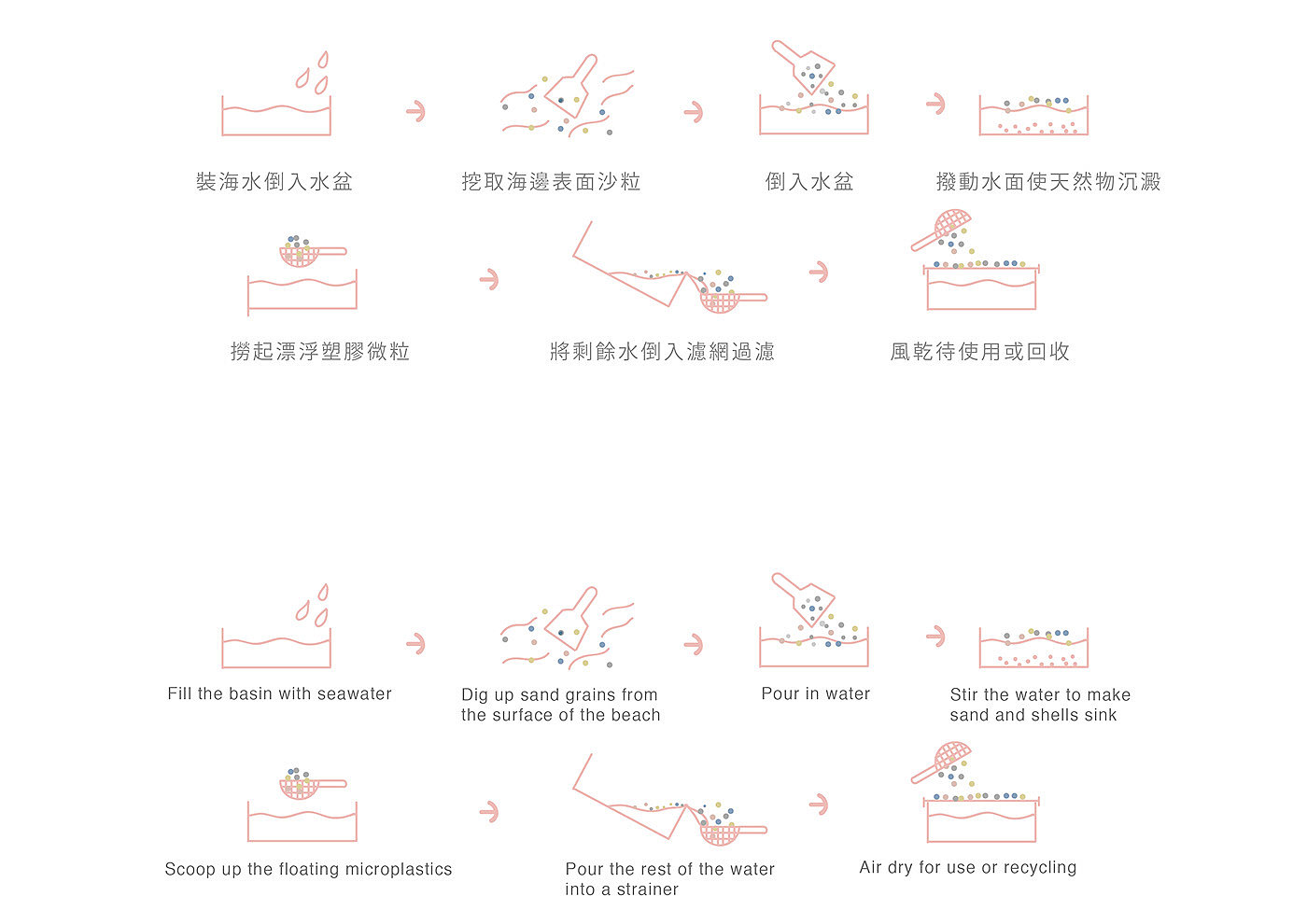 裝海水倒入水盆

挖取海邊表面沙粒

倒入水盆

撥動水面使天然物沉澱

撈起漂浮塑膠微粒

將剩餘水倒入濾網過濾

風乾待使用或回收

Fill the basin with seawater

Dig up sand grains from the surface of the beach

Pour in water

Stir the water to make sand and shells sink

Scoop up the floating microplastics

Pour the rest of the water into a strainer

Air dry for use or recycling