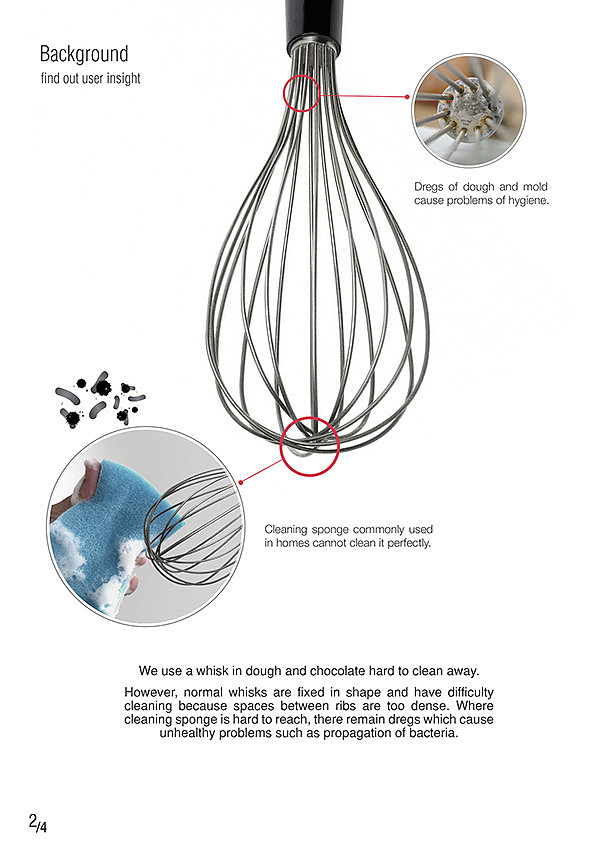 Background
find out user insight

Dregs of dough and mold cause problems of hygiene.

Cleaning sponge commonly used in homes cannot clean it perfectly.

We use a whisk in dough and chocolate hard to clean away.

However, normal whisks are fixed in shape and have difficulty cleaning because spaces between ribs are too dense. Where cleaning sponge is hard to reach, there remain dregs which cause unhealthy problems such as propagation of bacteria.

2/4