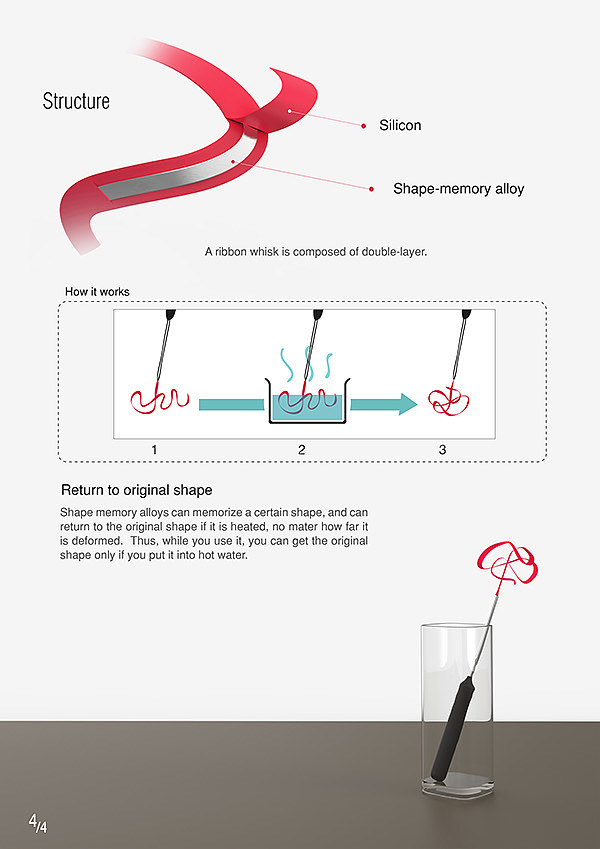 Structure

Silicon

Shape-memory alloy

A ribbon whisk is composed of double-layer.

How it works

1

2

3

Return to original shape

Shape memory alloys can memorize a certain shape, and can return to the original shape if it is heated, no mater how far it is deformed. Thus, while you use it, you can get the original shape only if you put it into hot water.

4/4