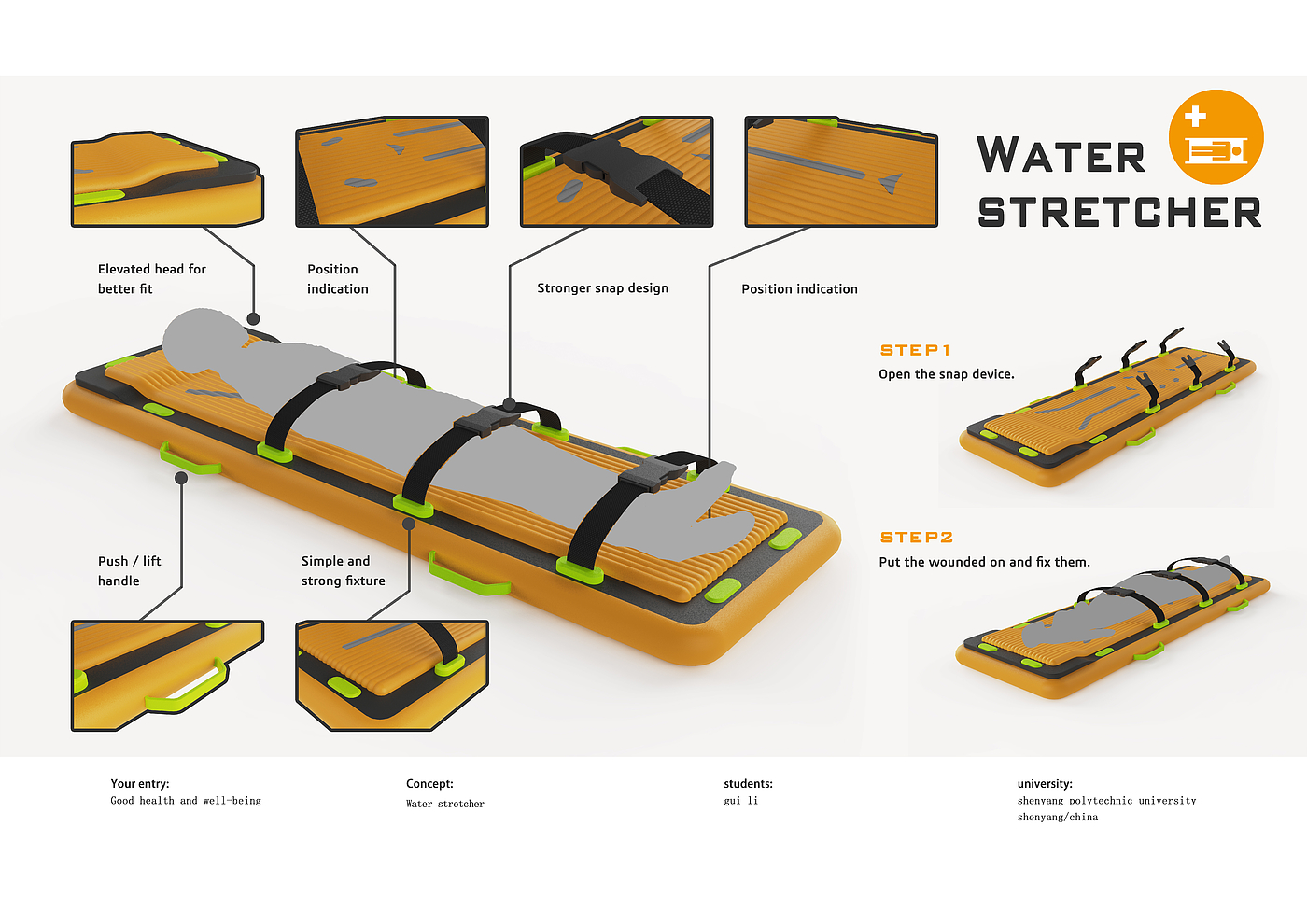 WATER STRETCHER

Elevated head for better fit

Position indication

Stronger snap design

Position indication

STEP1
Open the snap device.

STEP2
Put the wounded on and fix them.

Push / lift handle

Simple and strong fixture

Your entry:
Good health and well-being

Concept:
Water stretcher

students:
gui li

university:
shenyang polytechnic university
shenyang/china