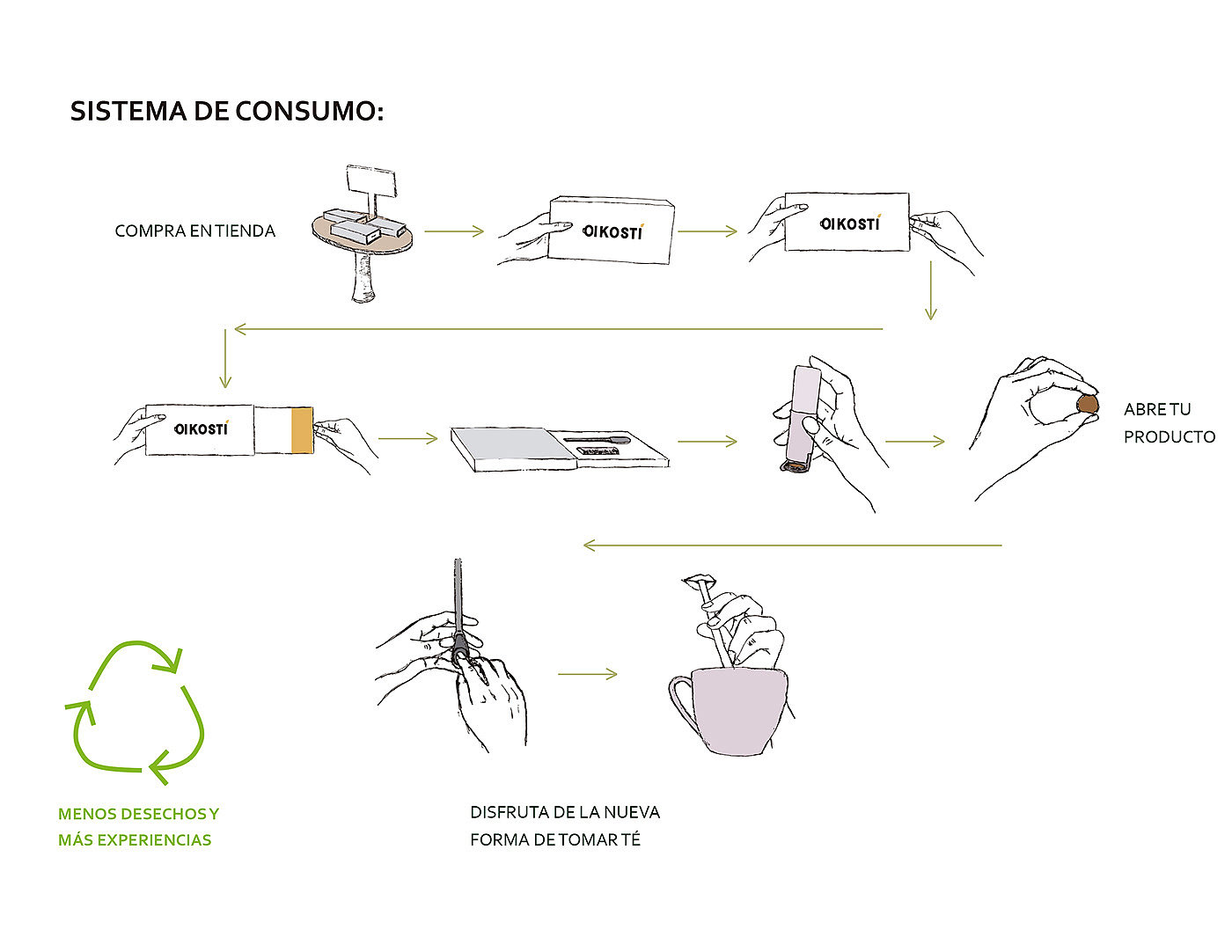 SISTEMA DE CONSUMO:

COMPRA EN TIENDA

OIKOSTÍ

OIKOSTÍ

OIKOSTÍ

ABRE TU PRODUCTO

MENOS DESECHOS Y MÁS EXPERIENCIAS

DISFRUTA DE LA NUEVA FORMA DE TOMAR TÉ