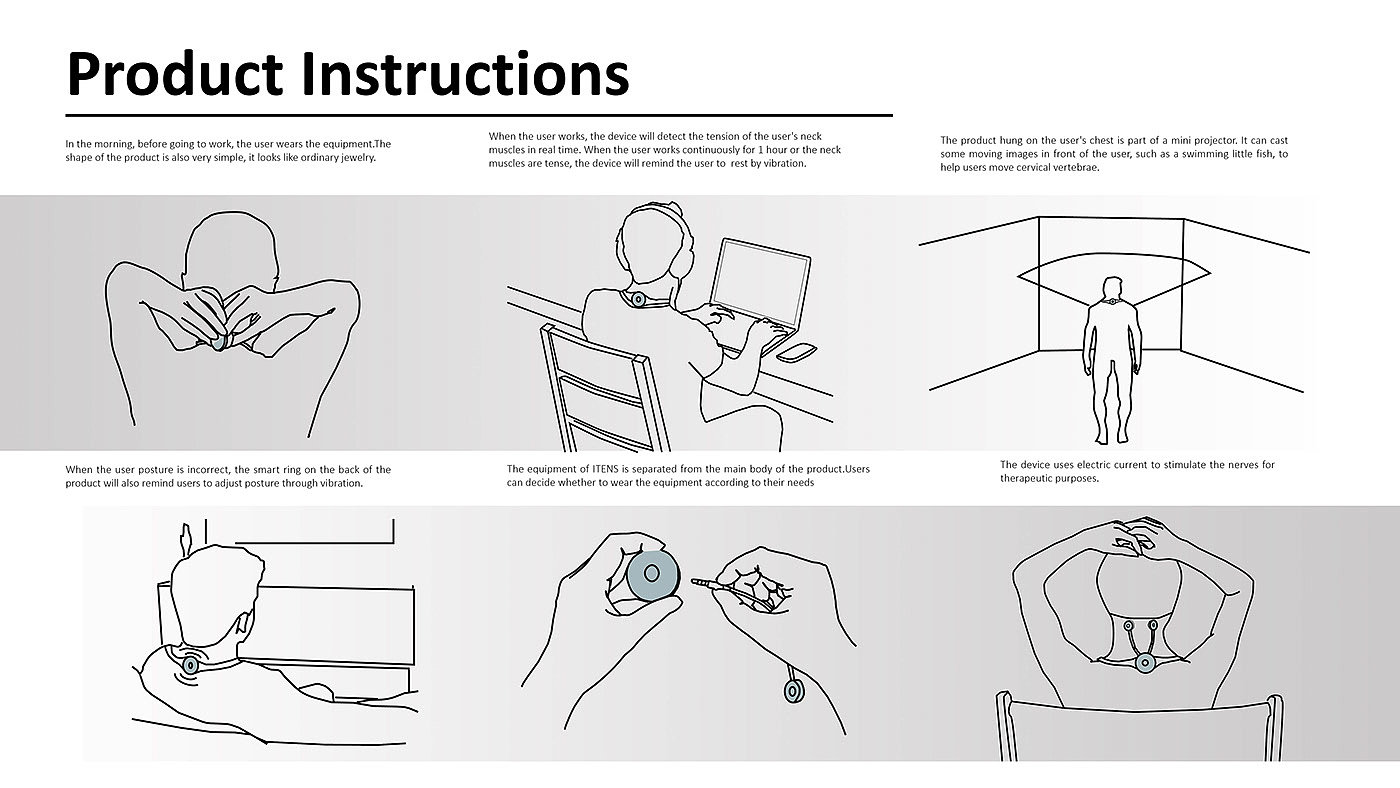 Product Instructions

In the morning, before going to work, the user wears the equipment.The shape of the product is also very simple, it looks like ordinary jewelry.

When the user works, the device will detect the tension of the user's neck muscles in real time. When the user works continuously for 1 hour or the neck muscles are tense, the device will remind the user to rest by vibration.

The product hung on the user's chest is part of a mini projector. It can cast some moving images in front of the user, such as a swimming little fish, to help users move cervical vertebrae.

When the user posture is incorrect, the smart ring on the back of the product will also remind users to adjust posture through vibration.

The equipment of ITENS is separated from the main body of the product.Users can decide whether to wear the equipment according to their needs

The device uses electric current to stimulate the nerves for therapeutic purposes.