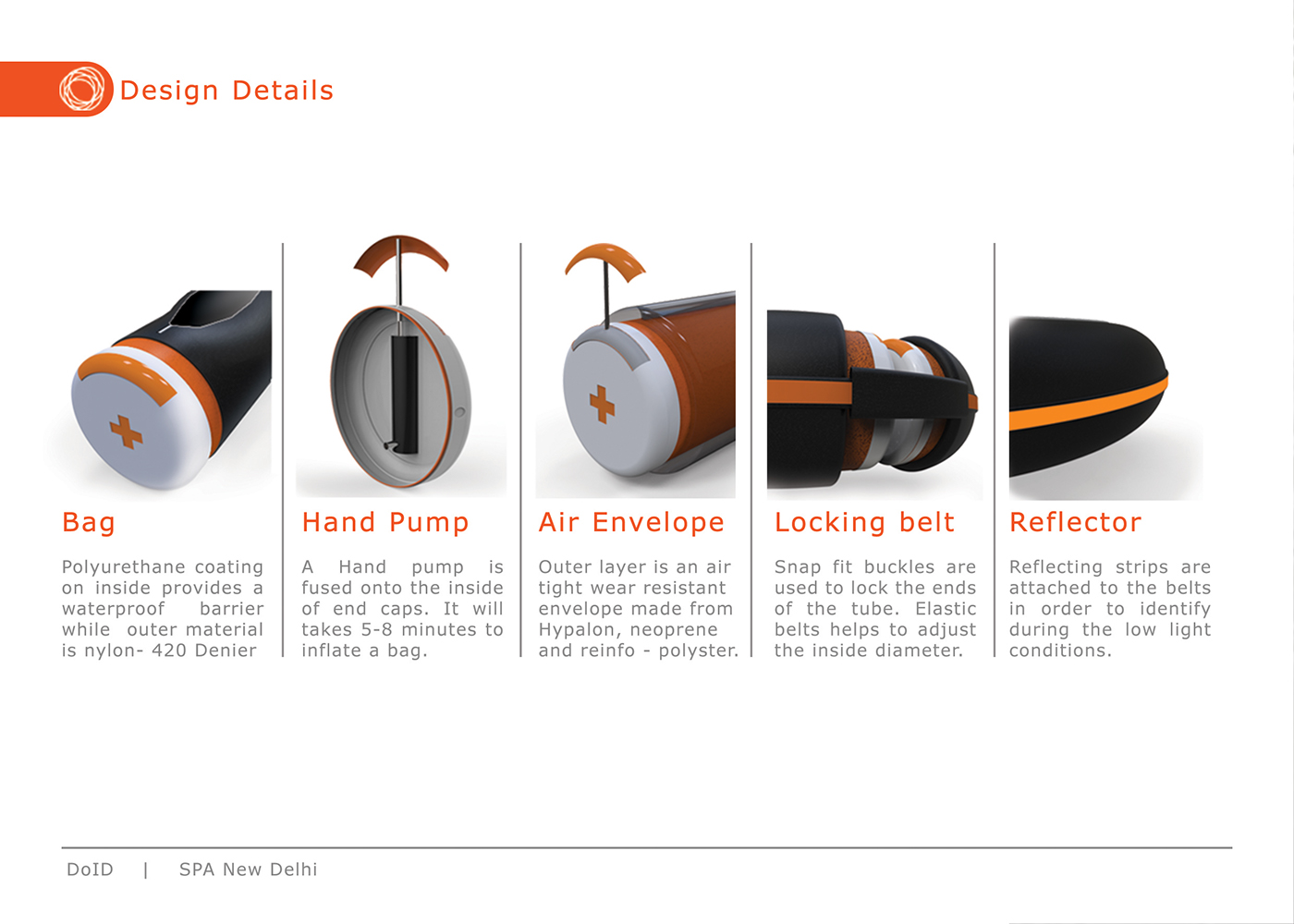 Design Details

Bag

Polyurethane coating on inside provides a waterproof barrier while outer material is nylon- 420 Denier

Hand Pump

A Hand pump is fused onto the inside of end caps. It will takes 5-8 minutes to inflate a bag.

Air Envelope

Outer layer is an air tight wear resistant envelope made from Hypalon, neoprene and reinfo - polyster.

Locking belt

Snap fit buckles are used to lock the ends of the tube. Elastic belts helps to adjust the inside diameter.

Reflector

Reflecting strips are attached to the belts in order to identify during the low light conditions.

DoID | SPA New Delhi