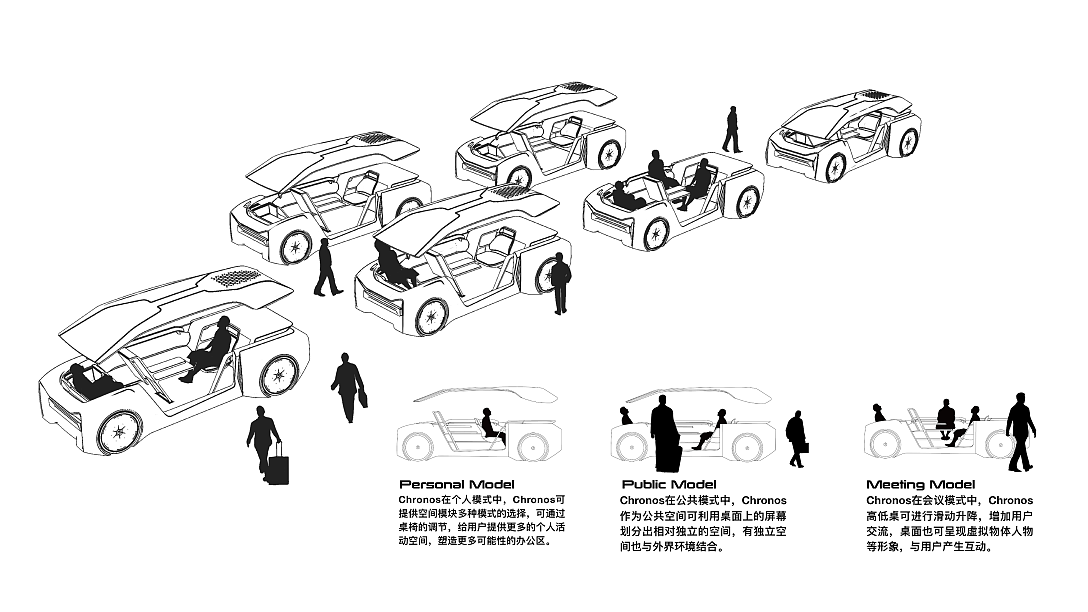 Personal Model
Chronos在个人模式中，Chronos可提供空间模块多种模式的选择，可通过桌椅的调节，给用户提供更多的个人活动空间，塑造更多可能性的办公区。

Public Model
Chronos在公共模式中，Chronos作为公共空间可利用桌面上的屏幕划分出相对独立的空间，有独立空间也与外界环境结合。

Meeting Model
Chronos在会议模式中，Chronos高低桌可进行滑动升降，增加用户交流，桌面也可呈现虚拟物体人物等形象，与用户产生互动。