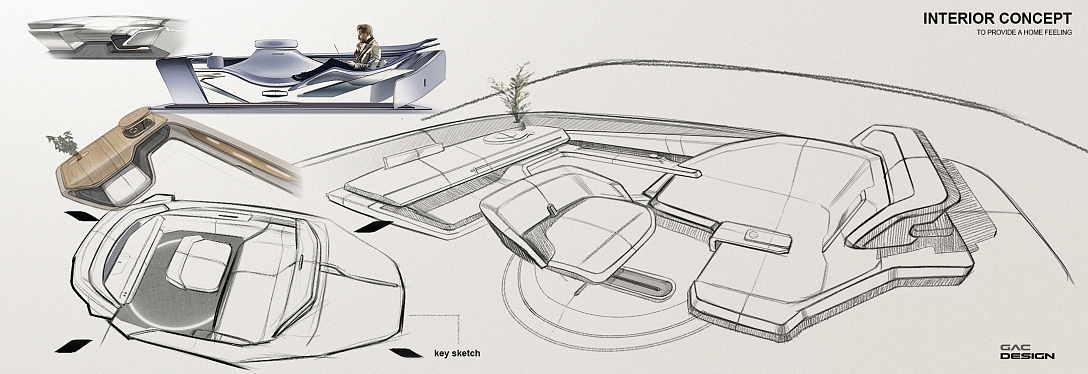 INTERIOR CONCEPT
TO PROVIDE A HOME FEELING

key sketch

GAC
DESIGN