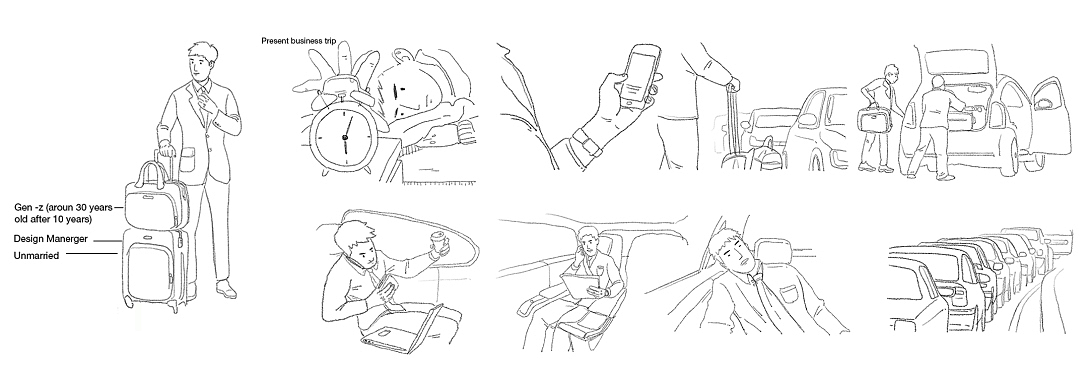 Present business trip

Gen -z (aroun 30 years old after 10 years)

Design Manerger

Unmarried