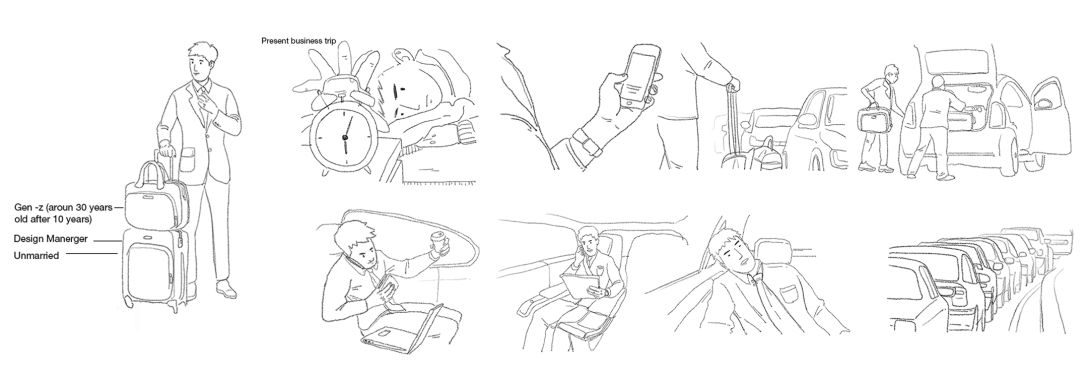 Present business trip

Gen -z (aroun 30 years old after 10 years)

Design Manerger

Unmarried