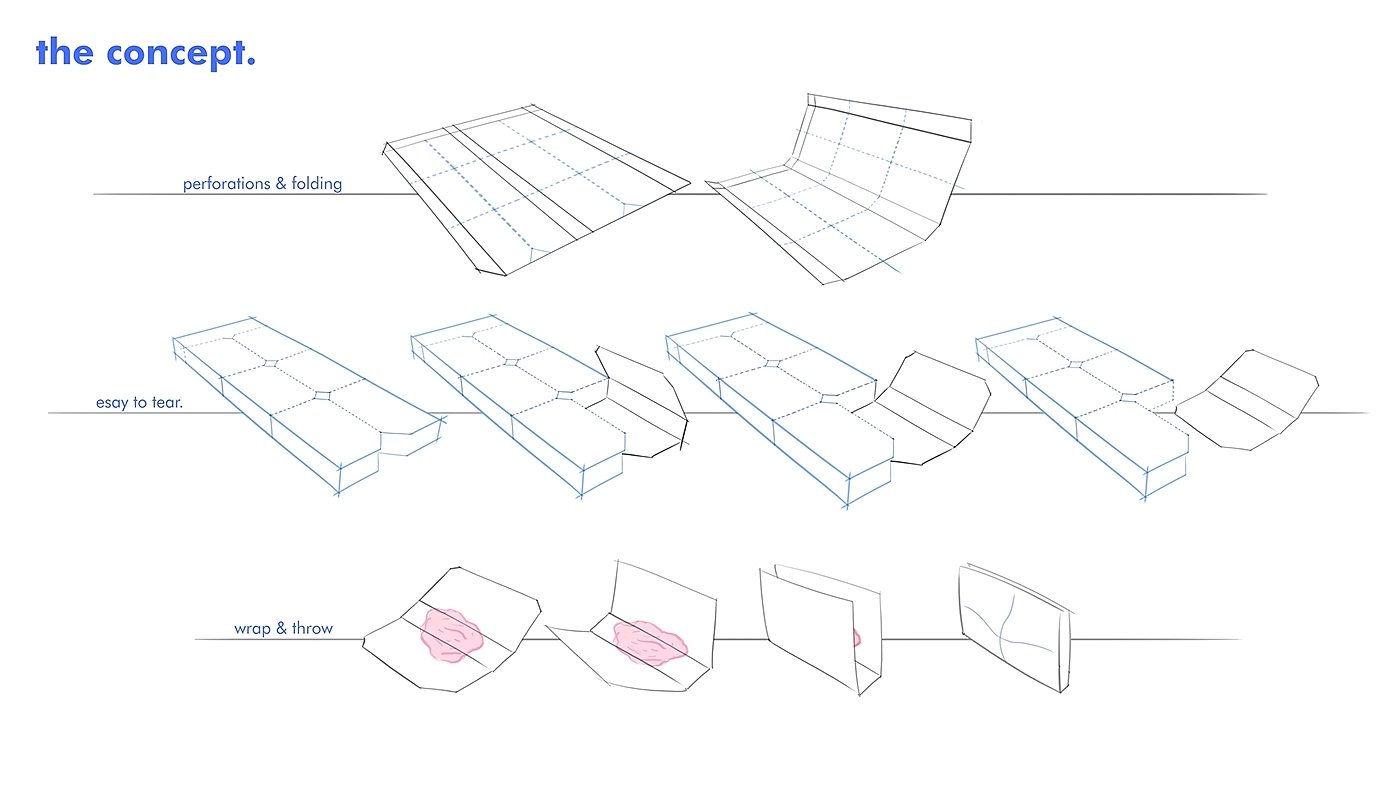 the concept.

perforations & folding

esay to tear.

wrap & throw