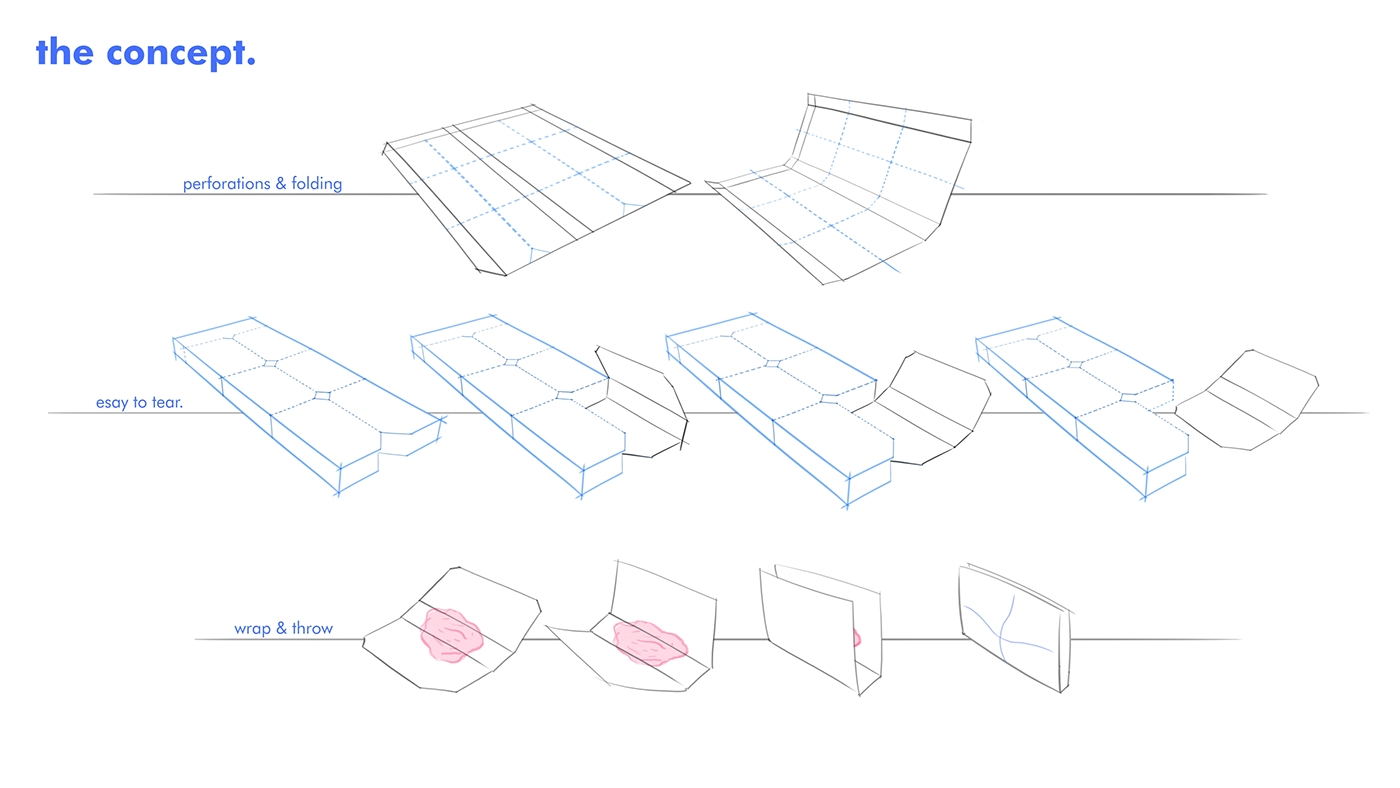 the concept.

perforations & folding

esay to tear.

wrap & throw