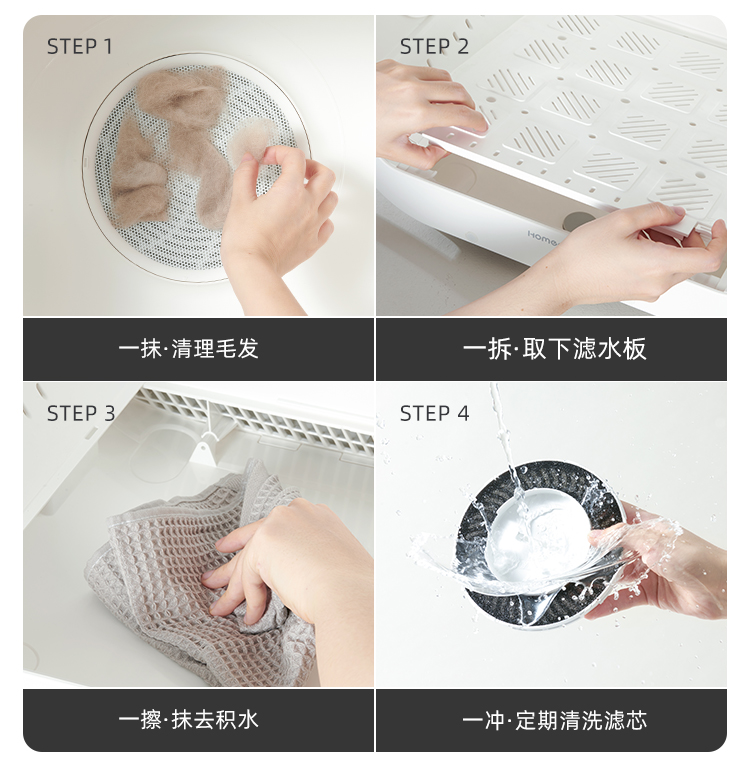 STEP 1

一抹·清理毛发

STEP 2

Home

一拆·取下滤水板

STEP 3

一擦·抹去积水

STEP 4

一冲·定期清洗滤芯