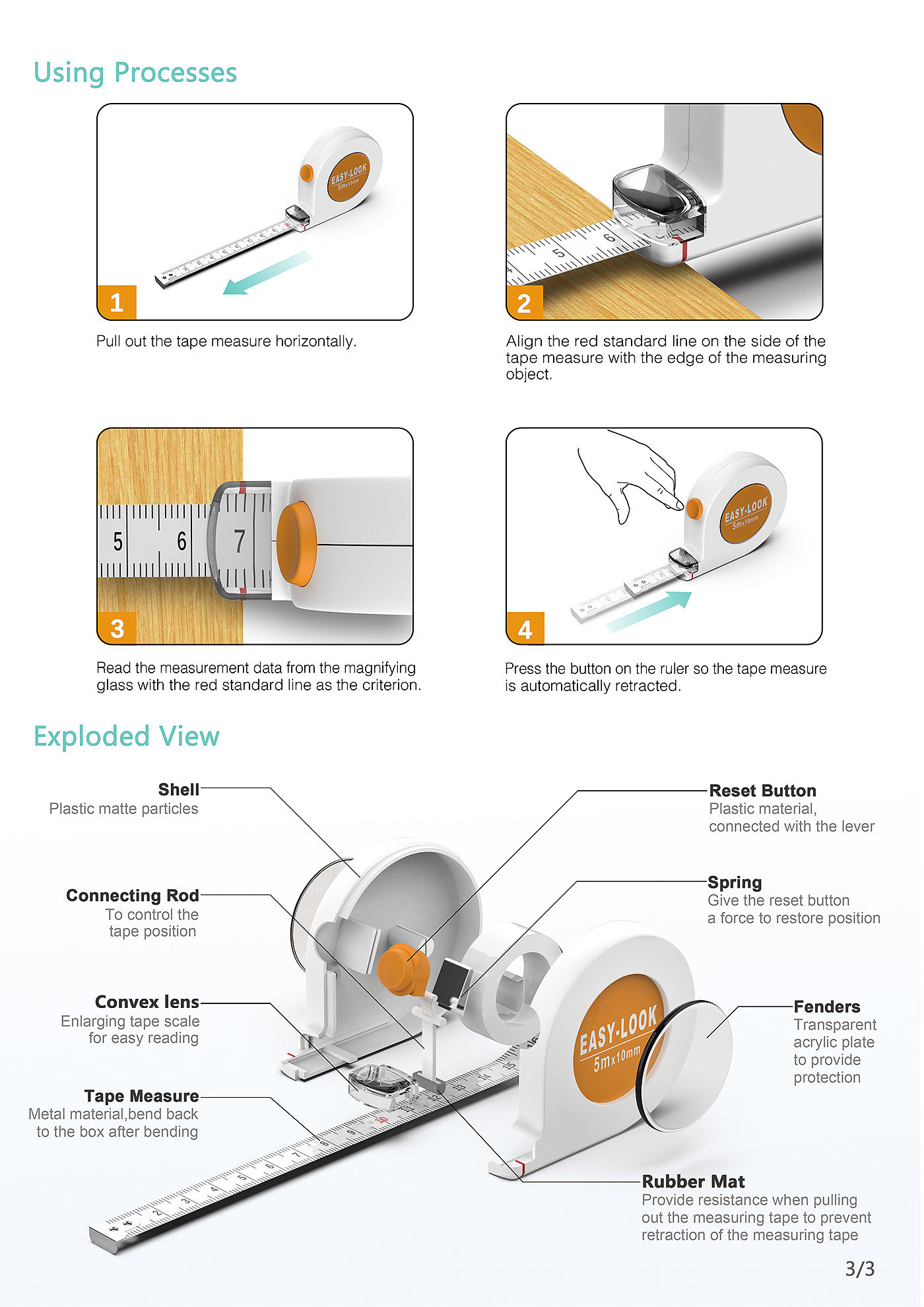 Using Processes

EASY-LOOK
5m x 10mm

1

Pull out the tape measure horizontally.

5 6

2

Align the red standard line on the side of the tape measure with the edge of the measuring object.

5 6 7

3

Read the measurement data from the magnifying glass with the red standard line as the criterion.

EASY-LOOK
5m x 10mm

4

Press the button on the ruler so the tape measure is automatically retracted.

Exploded View

Shell
Plastic matte particles

Connecting Rod
To control the tape position

Convex lens
Enlarging tape scale for easy reading

Tape Measure
Metal material,bend back to the box after bending

Reset Button
Plastic material, connected with the lever

Spring
Give the reset button a force to restore position

Fenders
Transparent acrylic plate to provide protection

Rubber Mat
Provide resistance when pulling out the measuring tape to prevent retraction of the measuring tape

EASY-LOOK
5m x 10mm

3/3