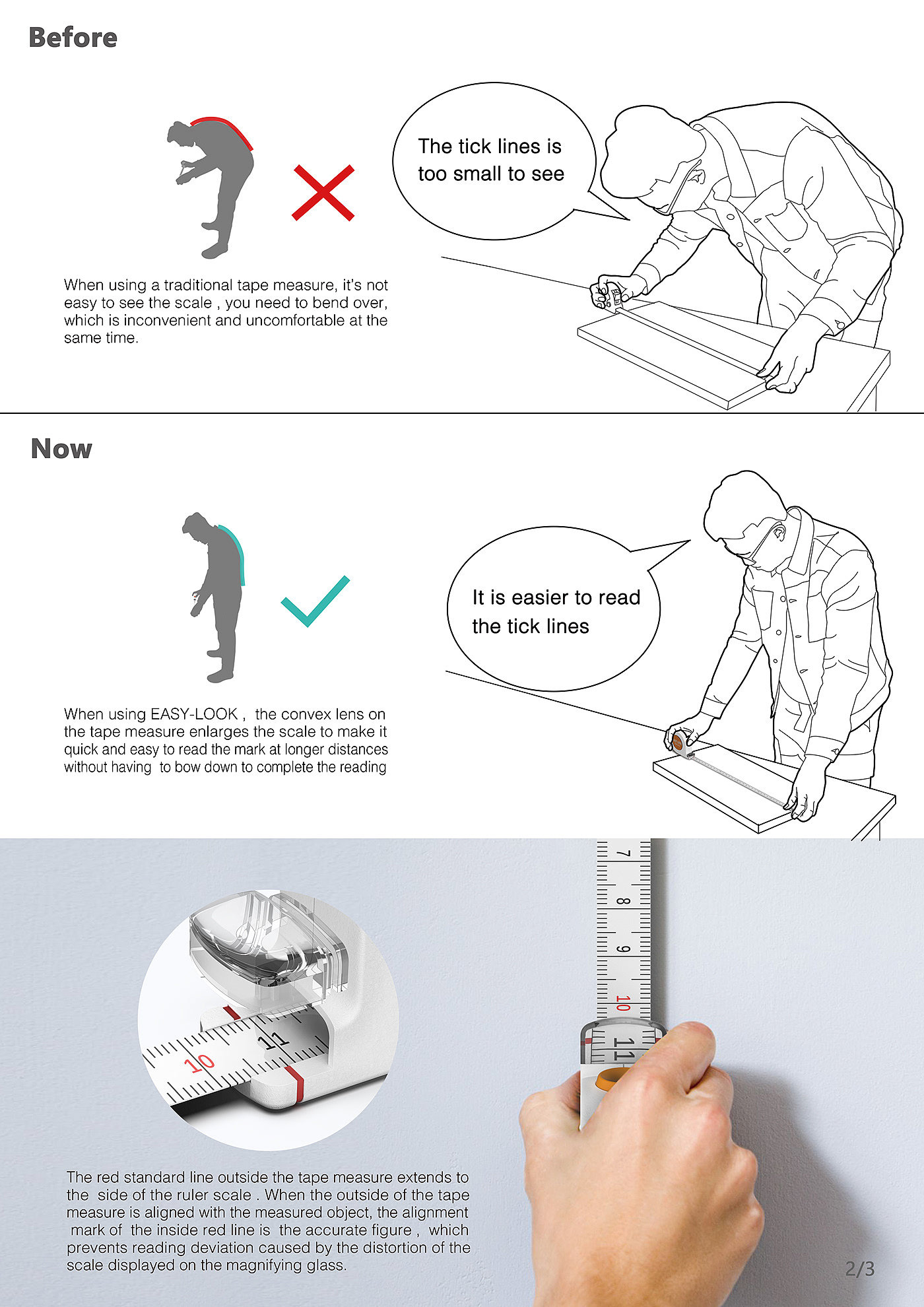 Before

The tick lines is too small to see

When using a traditional tape measure, it's not easy to see the scale , you need to bend over, which is inconvenient and uncomfortable at the same time.

Now

It is easier to read the tick lines

When using EASY-LOOK , the convex lens on the tape measure enlarges the scale to make it quick and easy to read the mark at longer distances without having to bow down to complete the reading

10
11

7
8
9
10
11

The red standard line outside the tape measure extends to the side of the ruler scale . When the outside of the tape measure is aligned with the measured object, the alignment mark of the inside red line is the accurate figure , which prevents reading deviation caused by the distortion of the scale displayed on the magnifying glass.

2/3