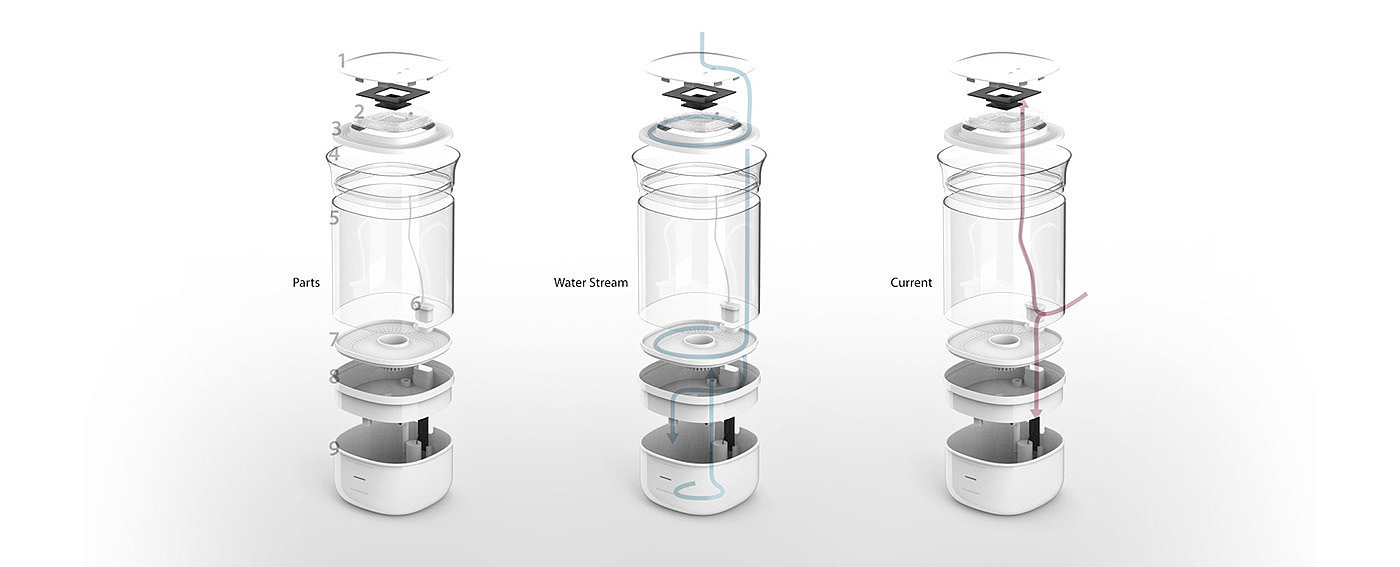 1
2
3
4
5
Parts
6
7
8
9

Water Stream

Current