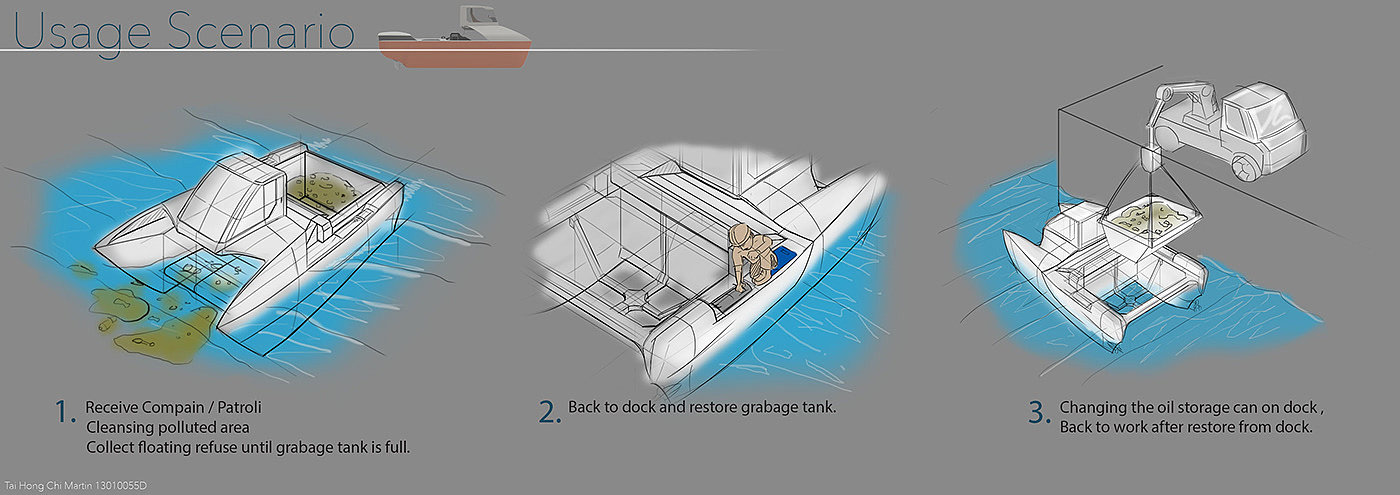 Usage Scenario

1. Receive Compain / Patroli
Cleansing polluted area
Collect floating refuse until grabage tank is full.

2. Back to dock and restore grabage tank.

3. Changing the oil storage can on dock ,
Back to work after restore from dock.

Tai Hong Chi Martin 13010055D