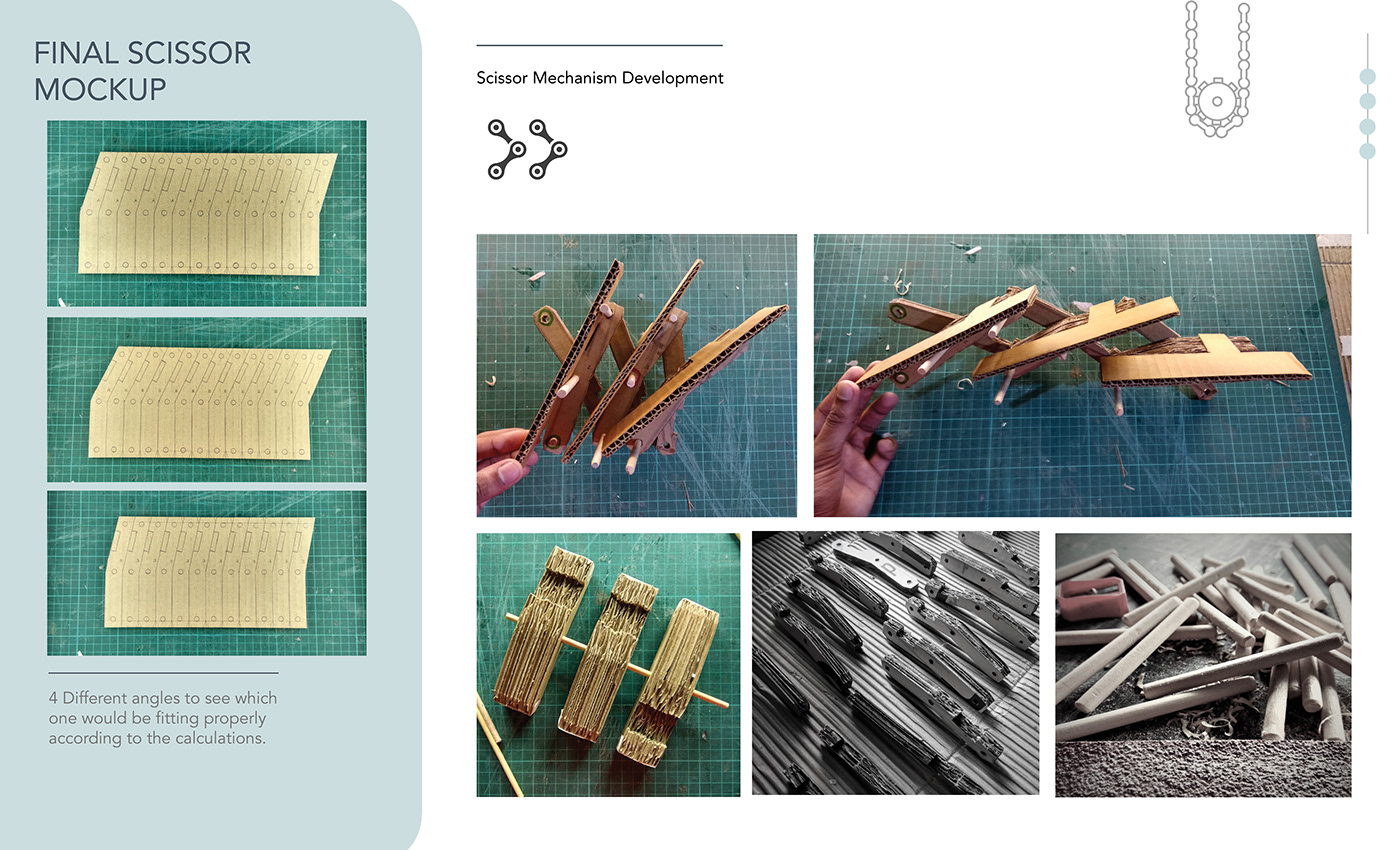 FINAL SCISSOR MOCKUP

4 Different angles to see which one would be fitting properly according to the calculations.

Scissor Mechanism Development