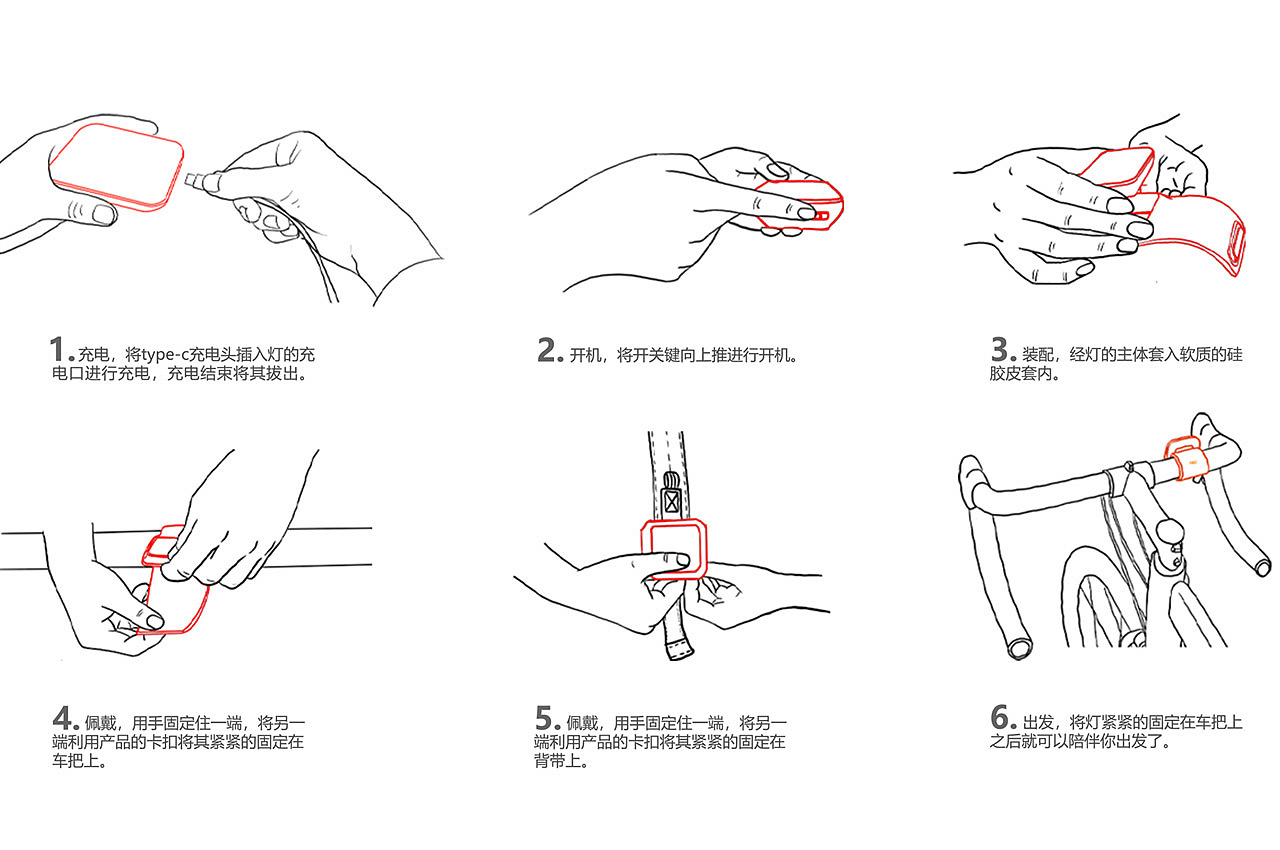 1. 充电，将type-c充电头插入灯的充电口进行充电，充电结束将其拔出。

2. 开机，将开关键向上推进行开机。

3. 装配，经灯的主体套入软质的硅胶皮套内。

4. 佩戴，用手固定住一端，将另一端利用产品的卡扣将其紧紧的固定在车把上。

5. 佩戴，用手固定住一端，将另一端利用产品的卡扣将其紧紧的固定在背带上。

6. 出发，将灯紧紧的固定在车把上之后就可以陪伴你出发了。