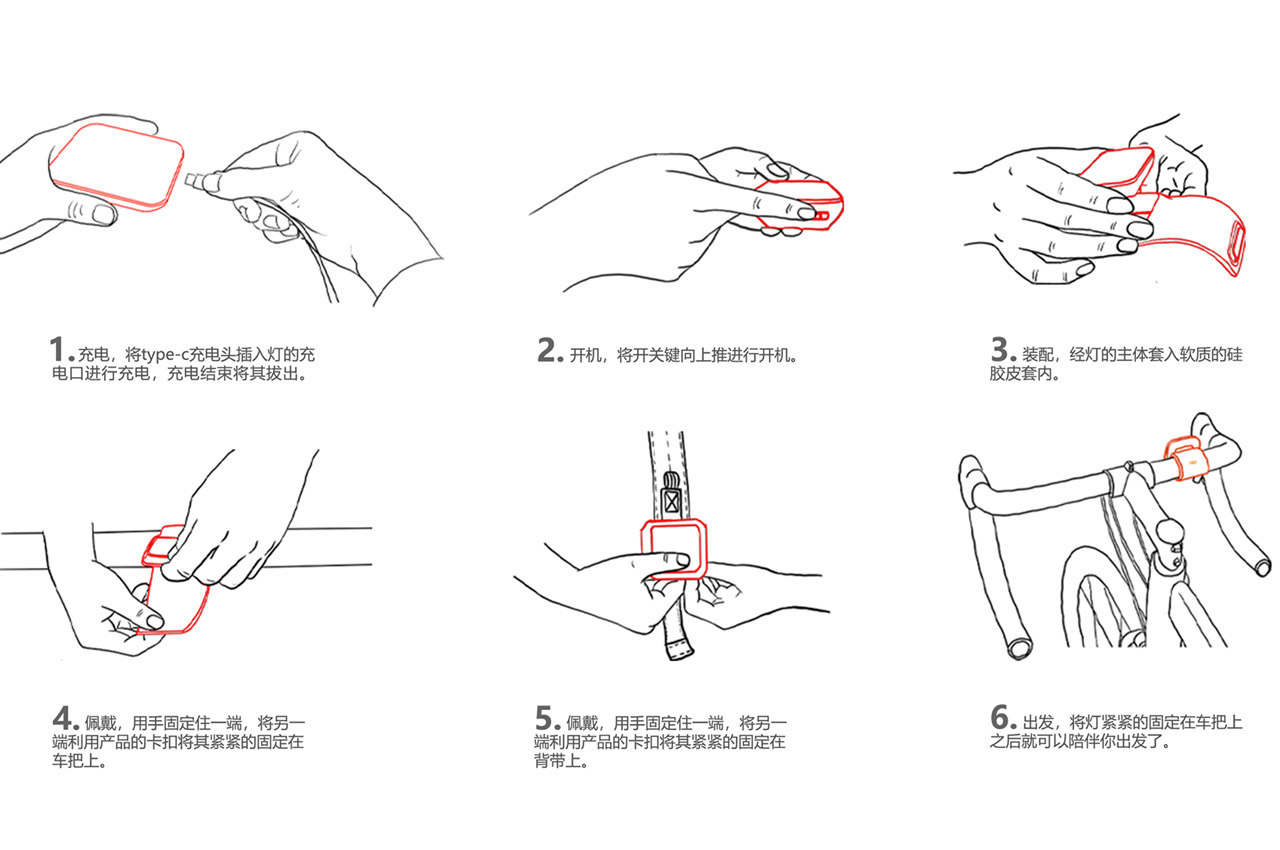 1. 充电，将type-c充电头插入灯的充电口进行充电，充电结束将其拔出。

2. 开机，将开关键向上推进行开机。

3. 装配，经灯的主体套入软质的硅胶皮套内。

4. 佩戴，用手固定住一端，将另一端利用产品的卡扣将其紧紧的固定在车把上。

5. 佩戴，用手固定住一端，将另一端利用产品的卡扣将其紧紧的固定在背带上。

6. 出发，将灯紧紧的固定在车把上之后就可以陪伴你出发了。