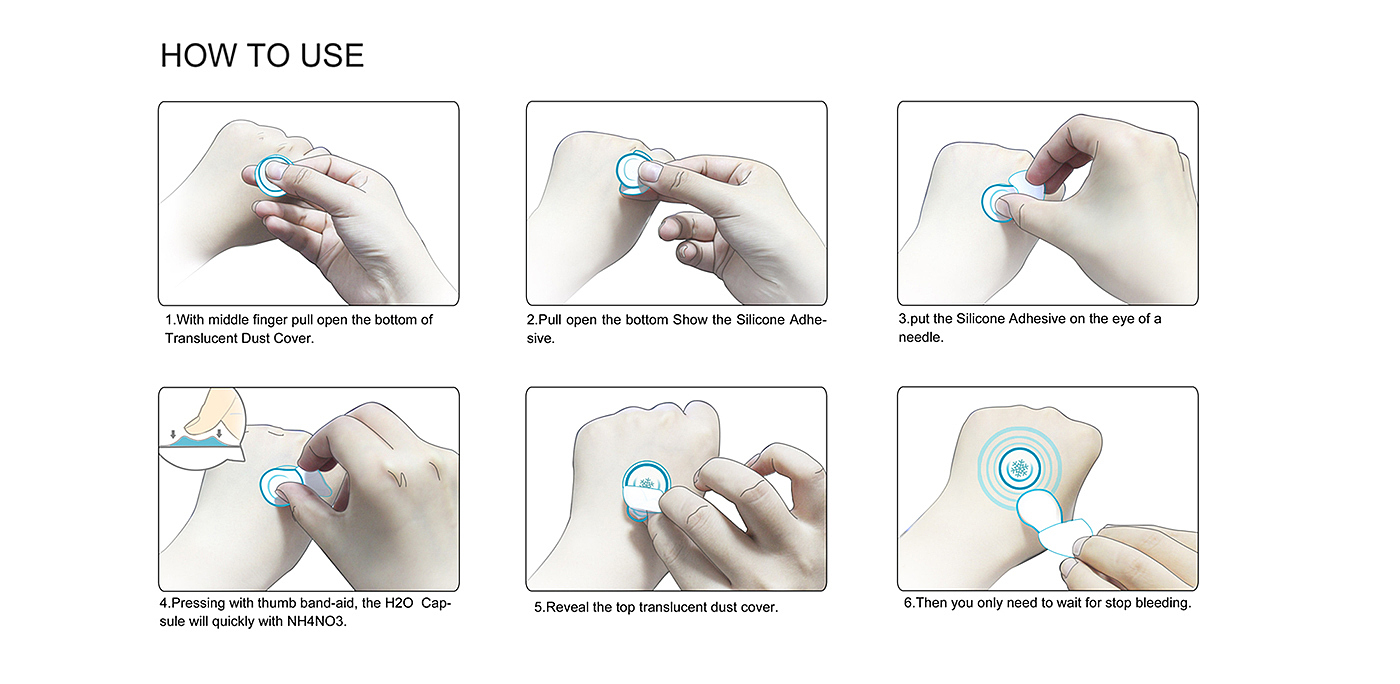 HOW TO USE

1.With middle finger pull open the bottom of Translucent Dust Cover.

2.Pull open the bottom Show the Silicone Adhesive.

3.put the Silicone Adhesive on the eye of a needle.

4.Pressing with thumb band-aid, the H2O Capsule will quickly with NH4NO3.

5.Reveal the top translucent dust cover.

6.Then you only need to wait for stop bleeding.