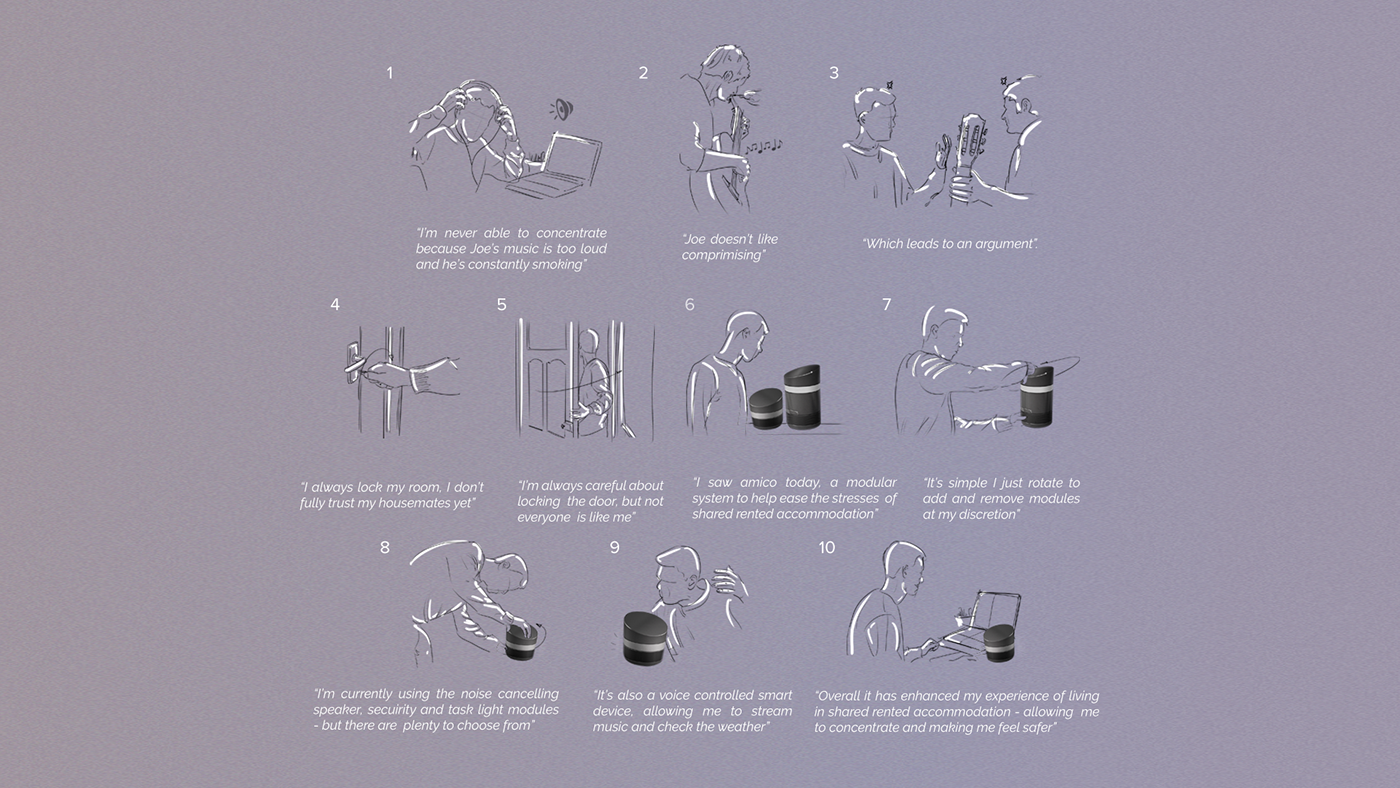 1

"I'm never able to concentrate because Joe's music is too loud and he's constantly smoking"

2

"Joe doesn't like comprimising"

3

"Which leads to an argument".

4

"I always lock my room, I don't fully trust my housemates yet"

5

"I'm always careful about locking the door, but not everyone is like me"

6

"I saw amico today, a modular system to help ease the stresses of shared rented accommodation"

7

"It's simple I just rotate to add and remove modules at my discretion"

8

"I'm currently using the noise cancelling speaker, secuirity and task light modules - but there are plenty to choose from"

9

"It's also a voice controlled smart device, allowing me to stream music and check the weather"

10

"Overall it has enhanced my experience of living in shared rented accommodation - allowing me to concentrate and making me feel safer"