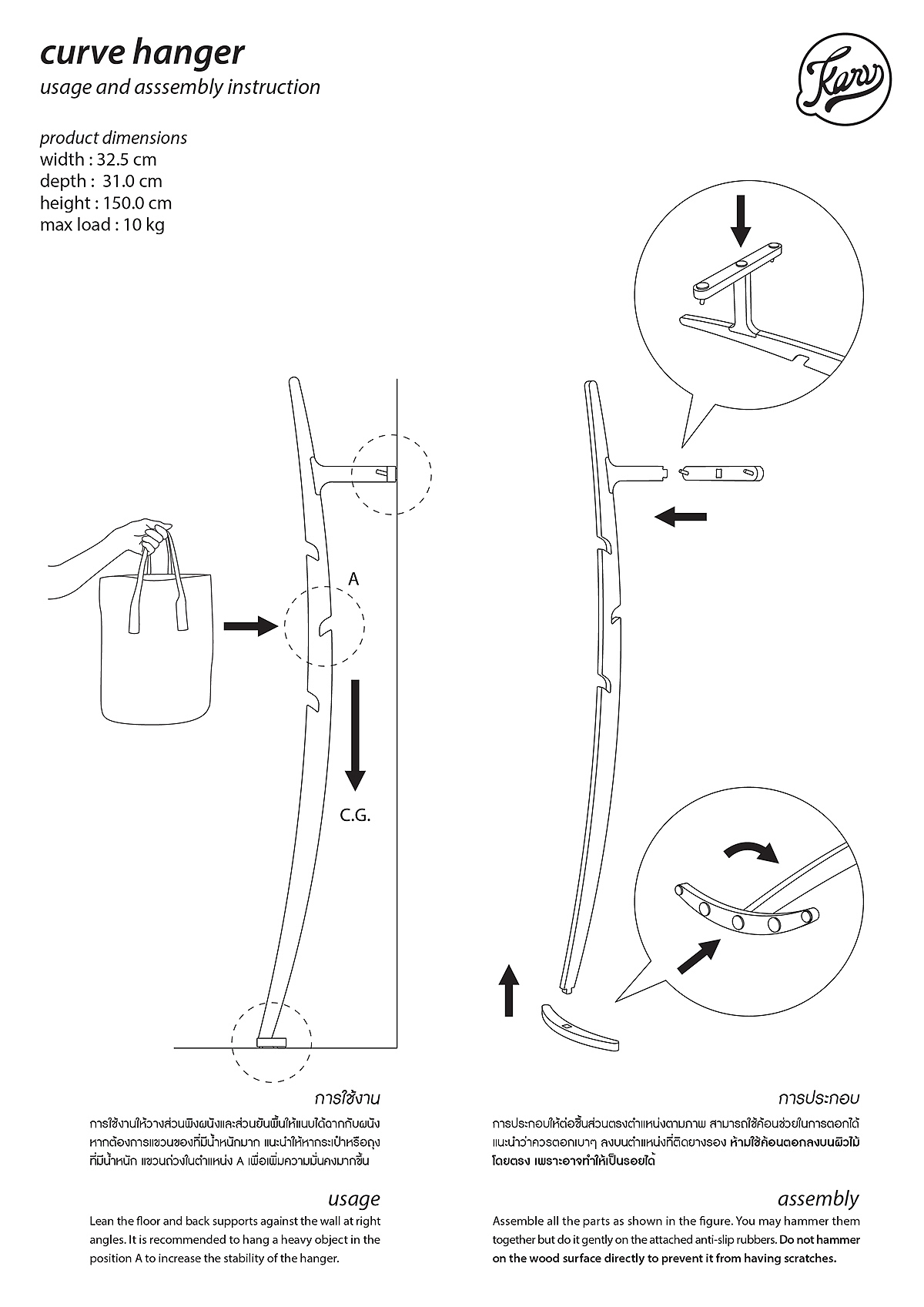 curve hanger
usage and asssembly instruction

Karv

product dimensions
width : 32.5 cm
depth : 31.0 cm
height : 150.0 cm
max load : 10 kg

A

C.G.

การใช้งาน
การใช้งานให้วางส่วนพิงผนังและส่วนยันพื้นให้แนบได้ฉากกับผนัง หากต้องการแขวนของที่มีน้ำหนักมาก แนะนำให้หากระเป๋าหรือถุงที่มีน้ำหนัก แขวนถ่วงในตำแหน่ง A เพื่อเพิ่มความมั่นคงมากขึ้น

usage
Lean the floor and back supports against the wall at right angles. It is recommended to hang a heavy object in the position A to increase the stability of the hanger.

การประกอบ
การประกอบให้ต่อชิ้นส่วนตรงตำแหน่งตามภาพ สามารถใช้ค้อนช่วยในการตอกได้ แนะนำว่าควรตอกเบาๆ ลงบนตำแหน่งที่ติดยางรอง ห้ามใช้ค้อนตอกลงบนผิวไม้โดยตรง เพราะอาจทำให้เป็นรอยได้

assembly
Assemble all the parts as shown in the figure. You may hammer them together but do it gently on the attached anti-slip rubbers. Do not hammer on the wood surface directly to prevent it from having scratches.