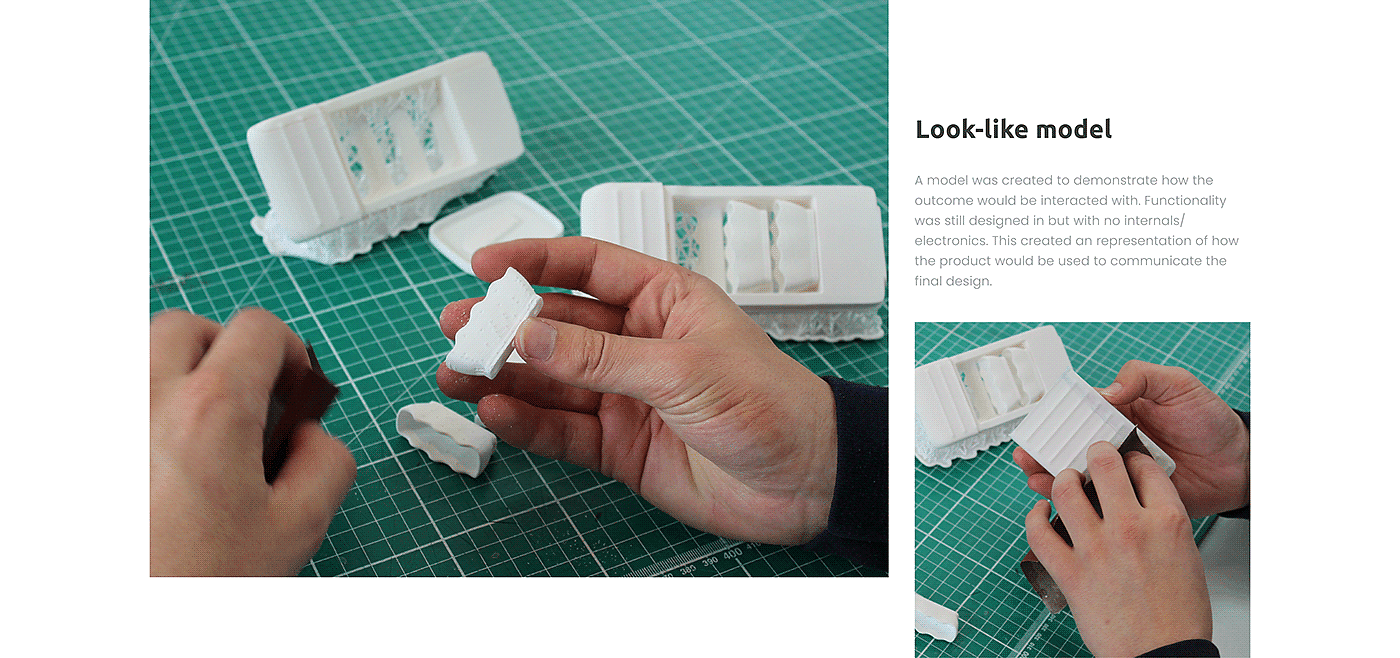 Look-like model

A model was created to demonstrate how the outcome would be interacted with. Functionality was still designed in but with no internals/ electronics. This created an representation of how the product would be used to communicate the final design.

380 390 400